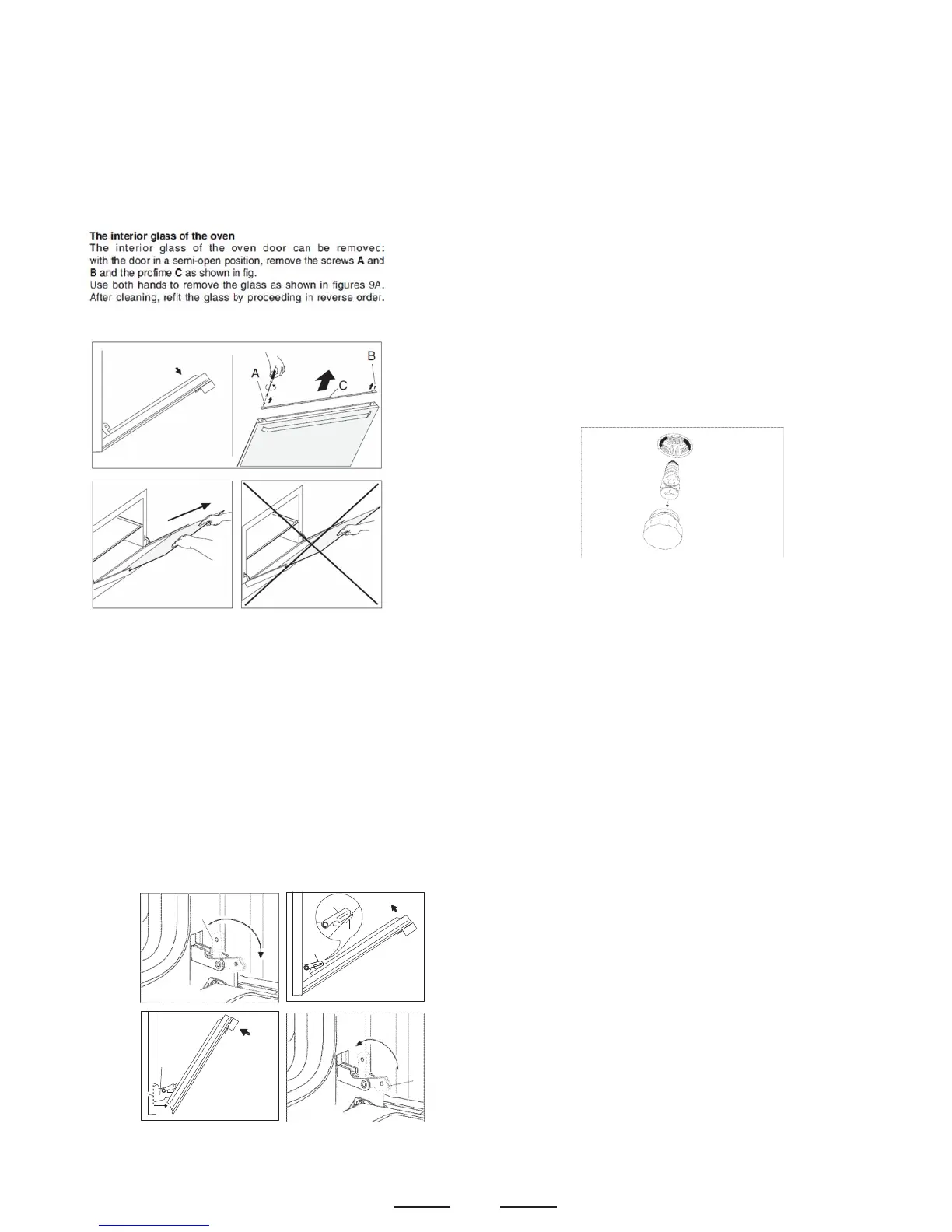 **The interior glass of the oven**
The interior glass of the oven door can be removed: with the door in a semi-open position, remove the screws **A** and **B** and the profime **C** as shown in fig.
Use both hands to remove the glass as shown in figures 9A.
After cleaning, refit the glass by proceeding in reverse order.

A

B

C