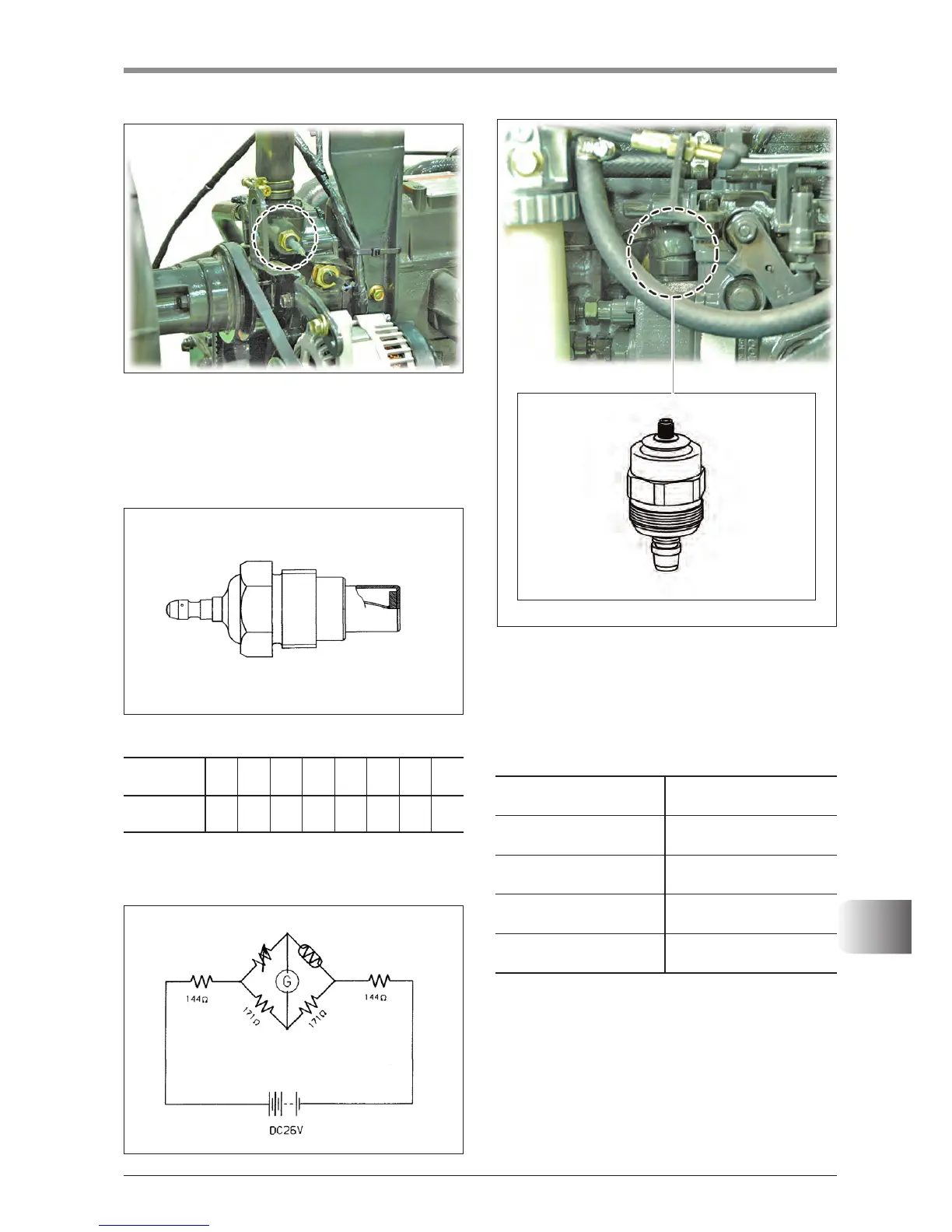 144Ω

171Ω

G

171Ω

144Ω

DC26V