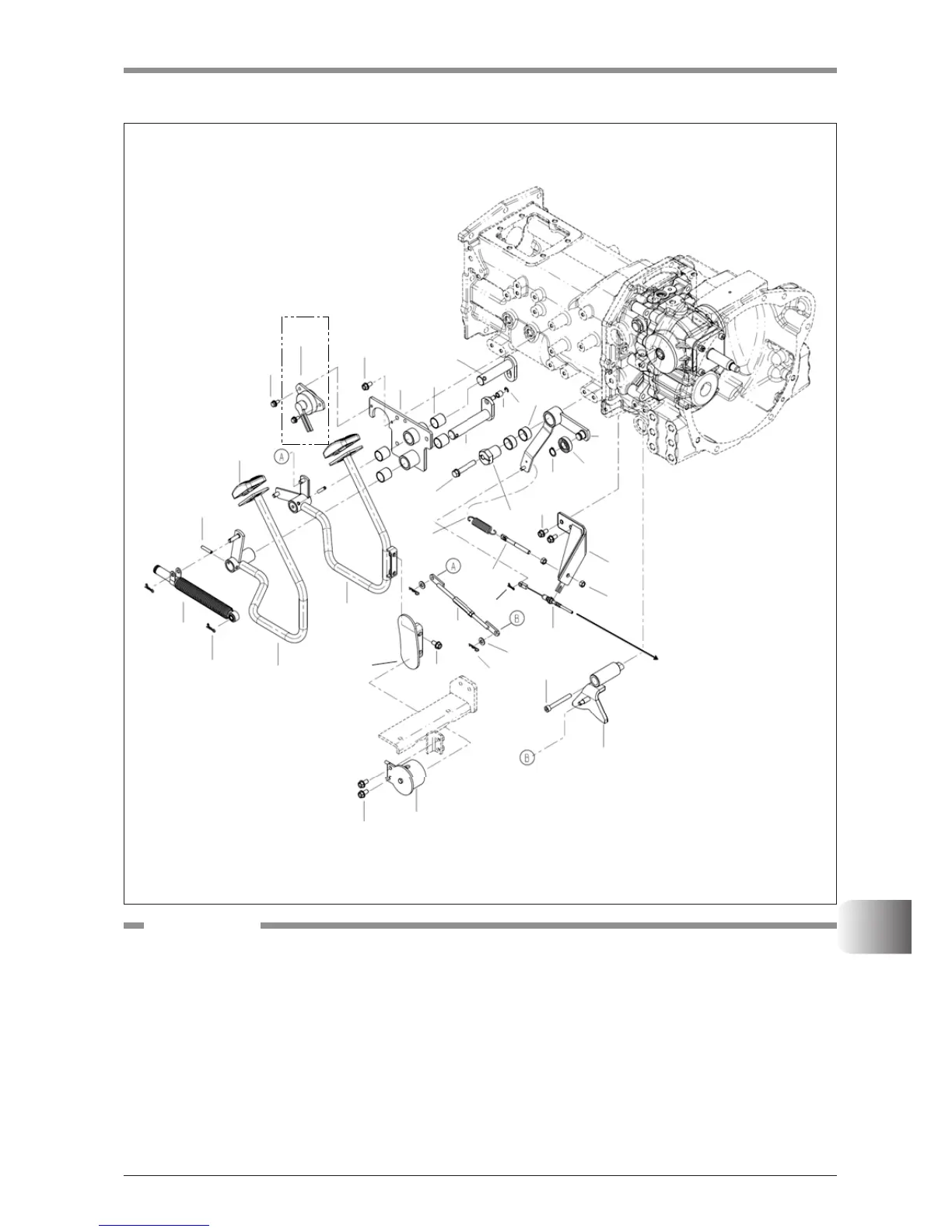 A

A

B

B