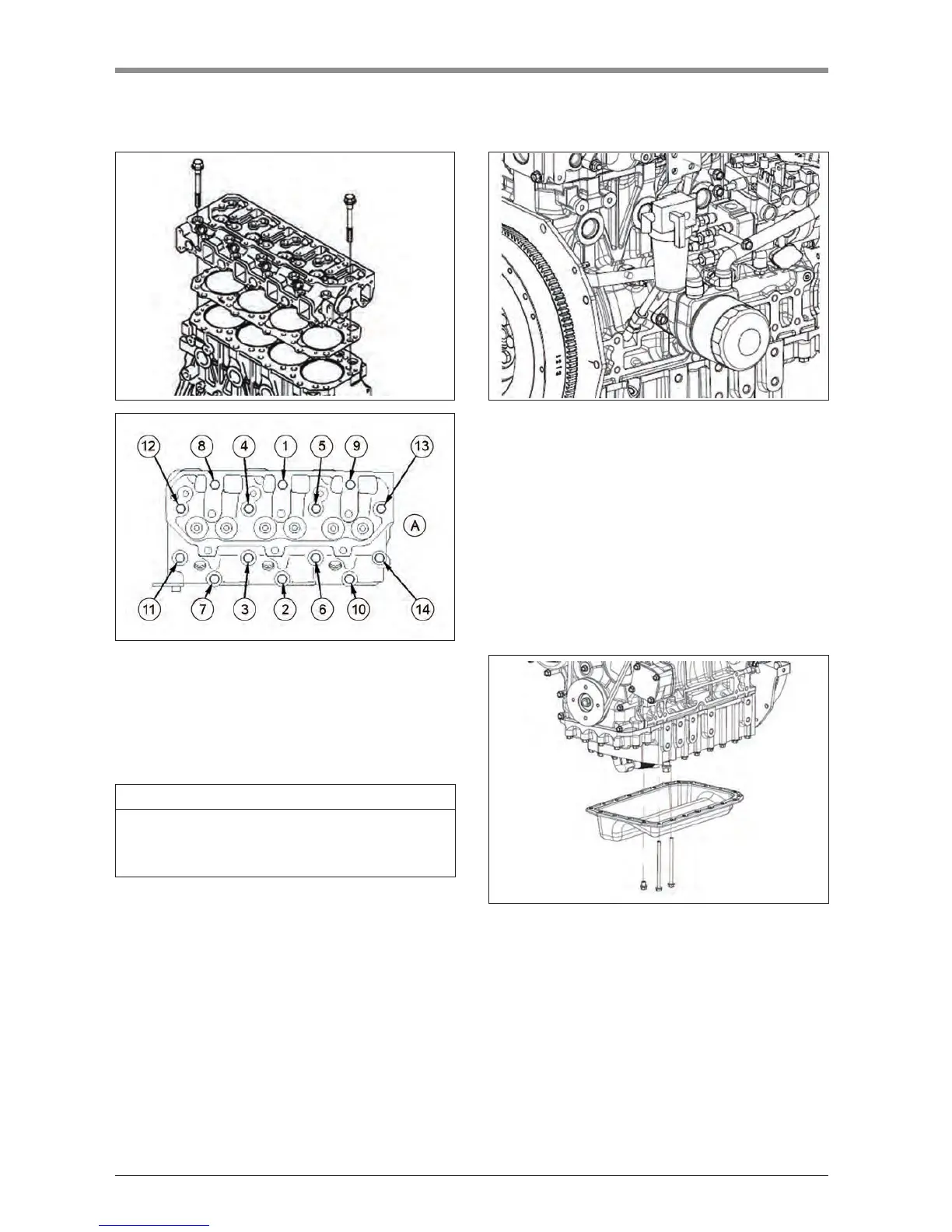 12 8 4 1 5 9 13

A

11 7 3 2 6 10 14