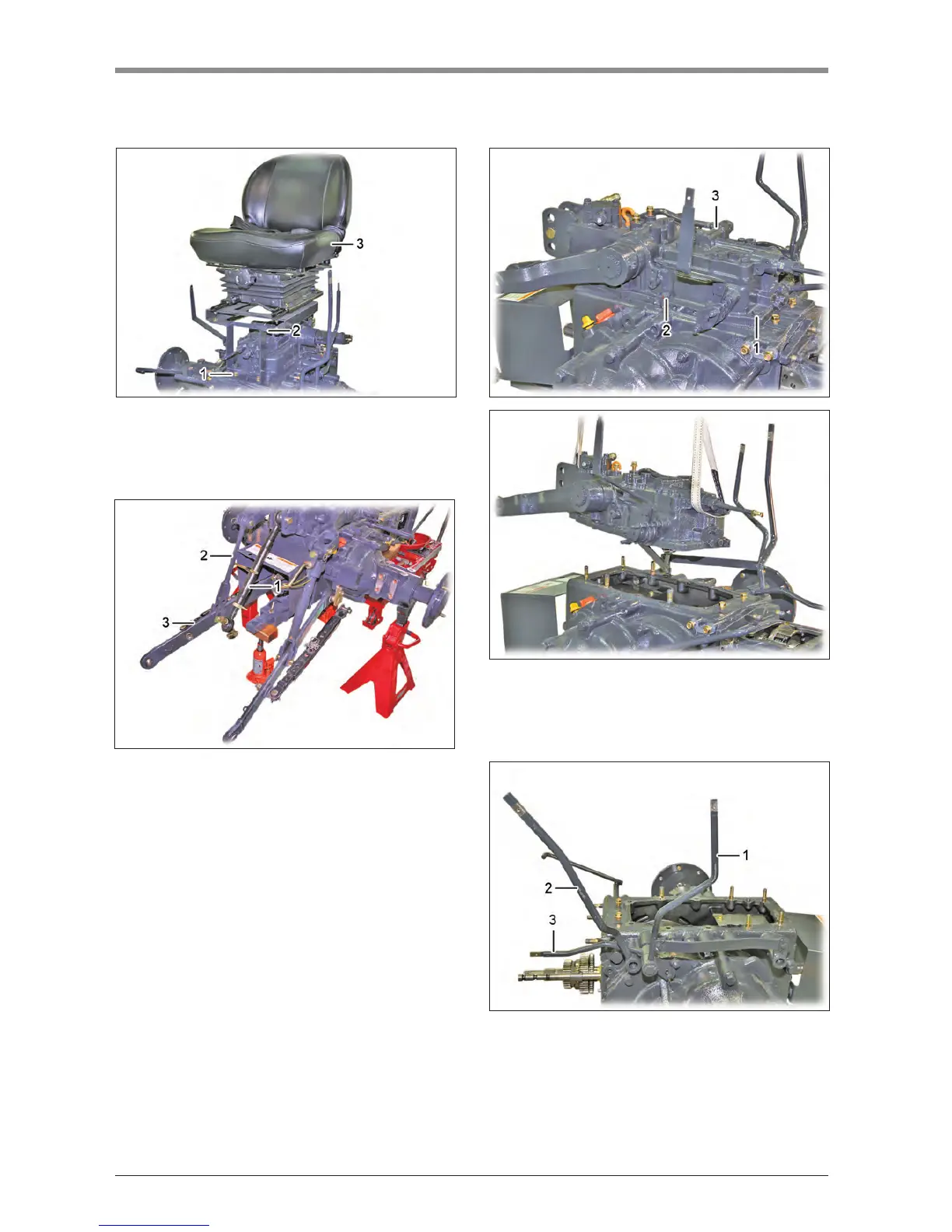 3
2
1

3
2
1

2
1
3

1
2
3