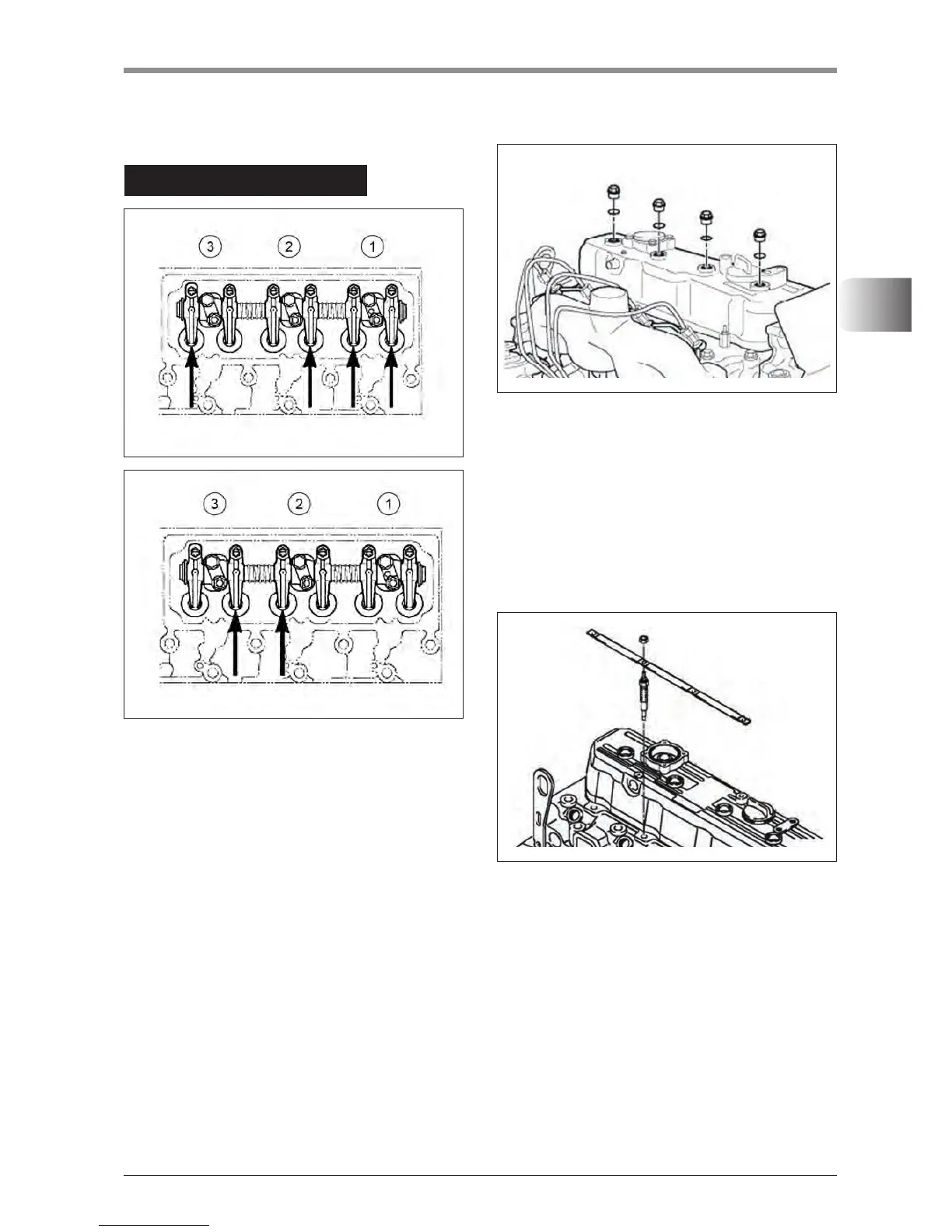 ③ ② ①

③ ② ①