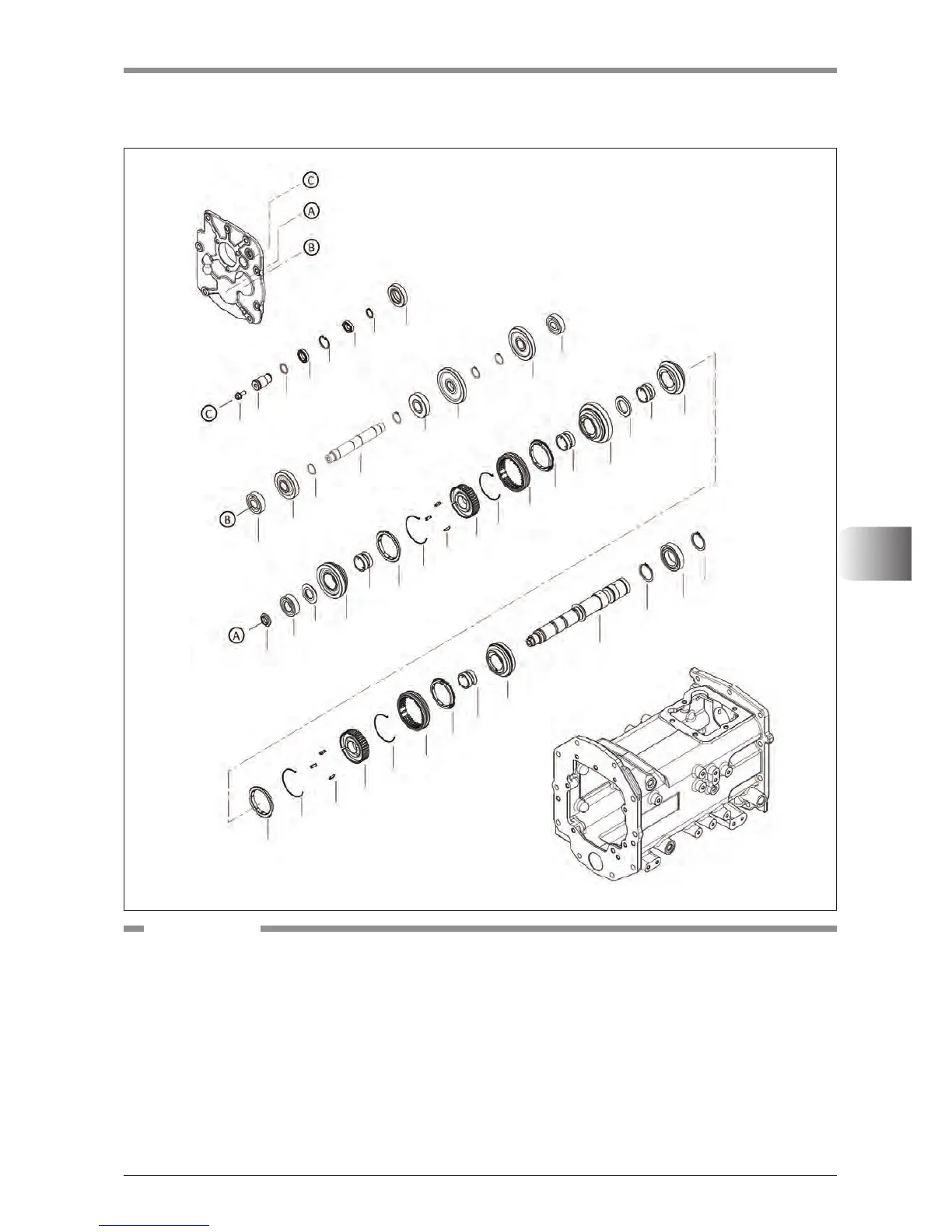 C
A
B
C
B
A