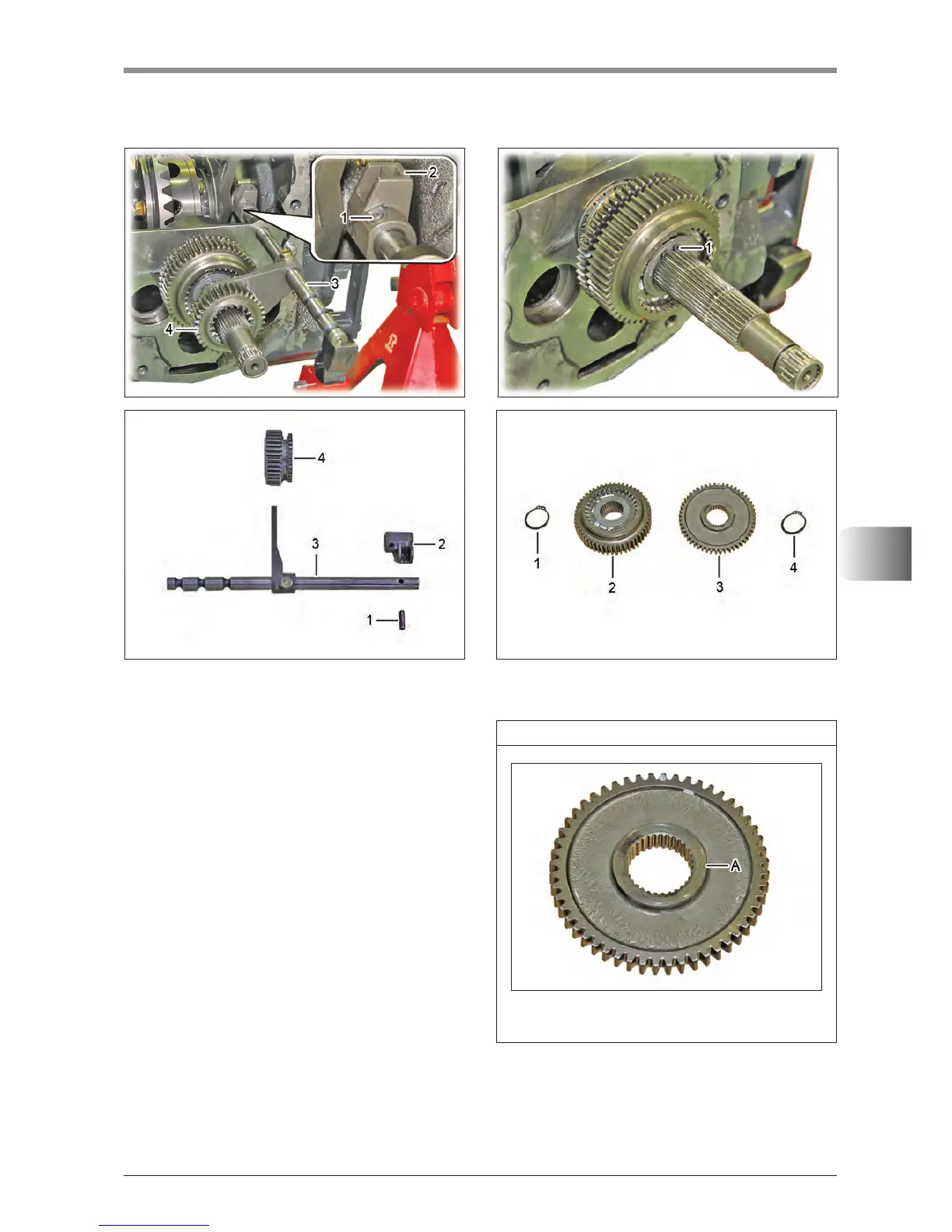 2
1
3
4

1

4
3
2
1

1
2
3
4

A