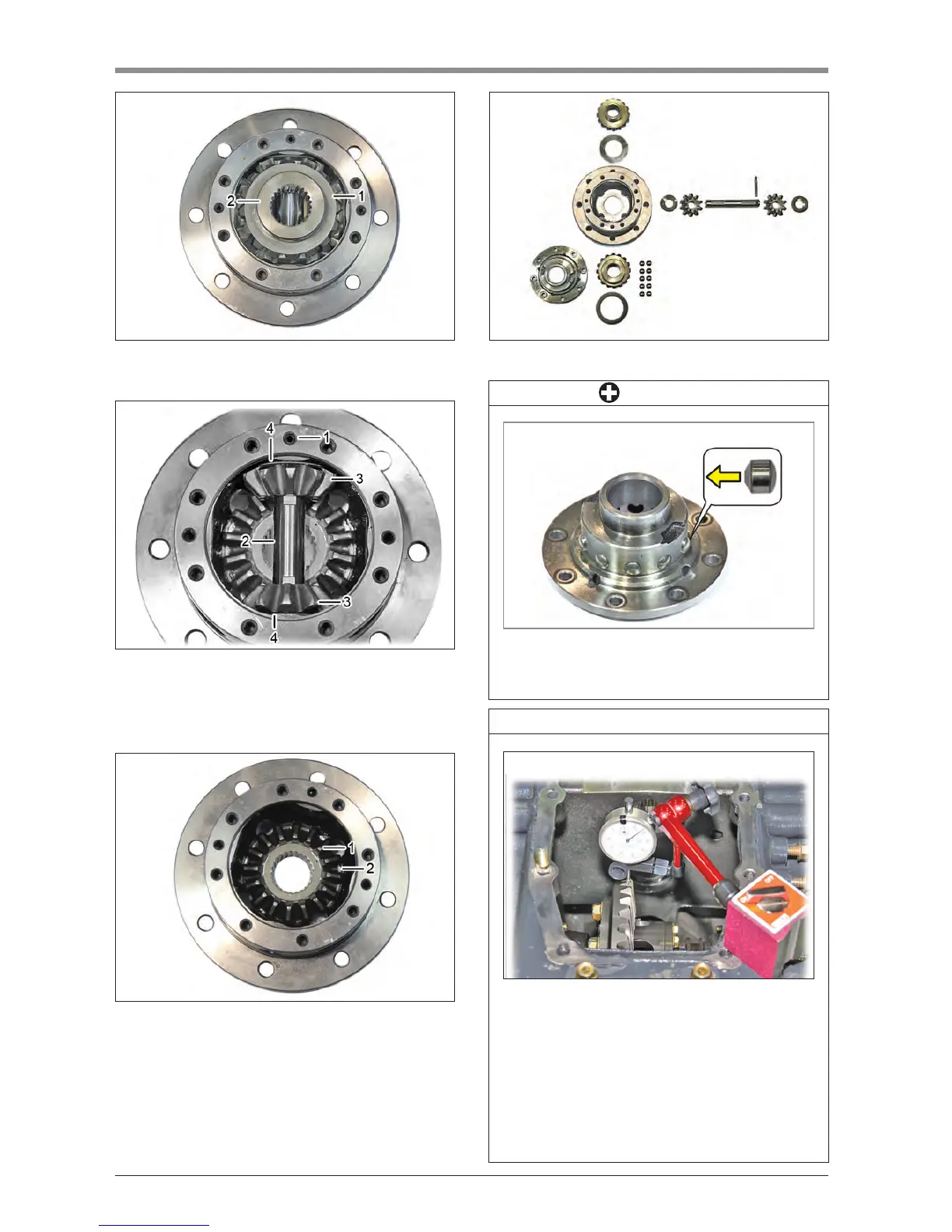 2
1

4
1
3
2
3
4

1
2