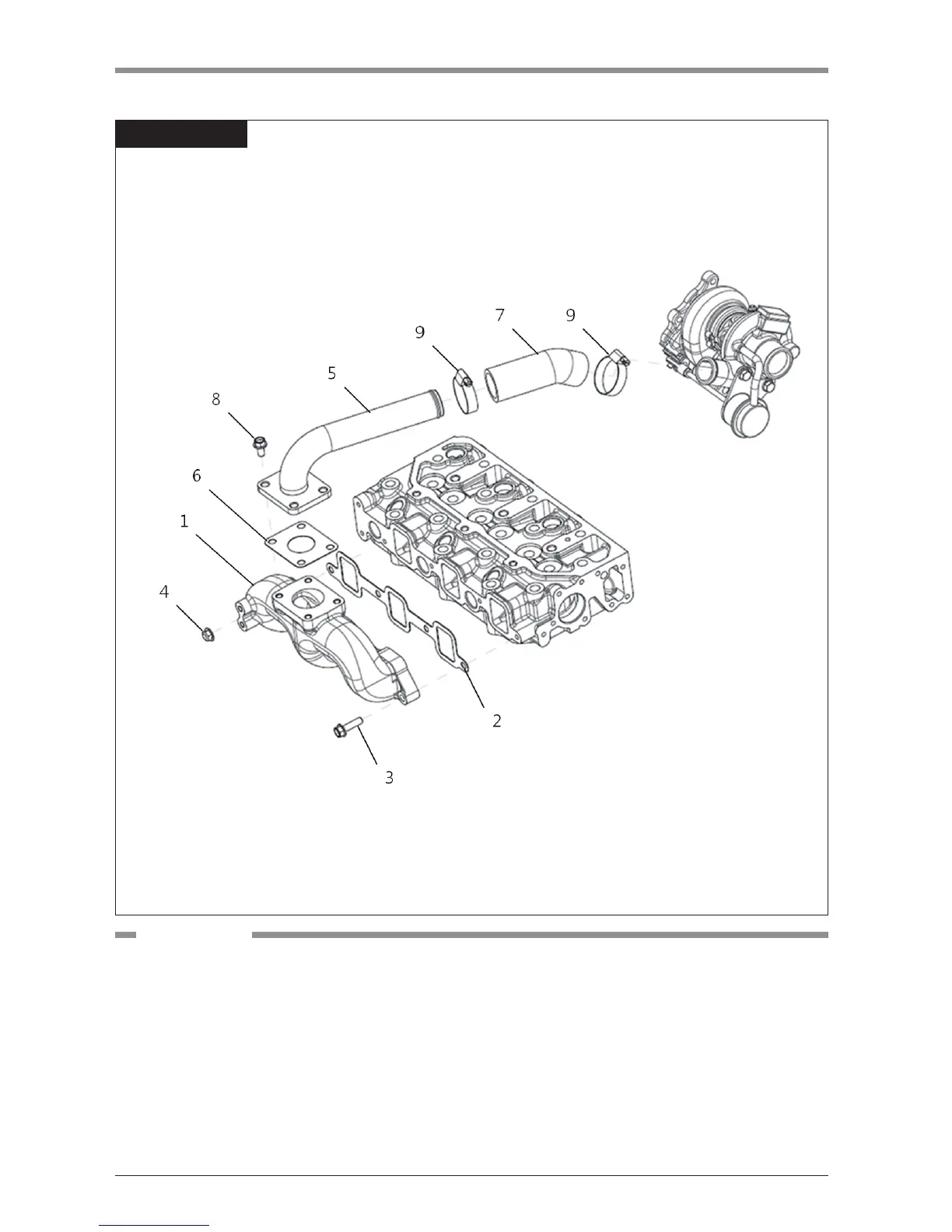 7
9
9
5
8
6
1
4
2
3