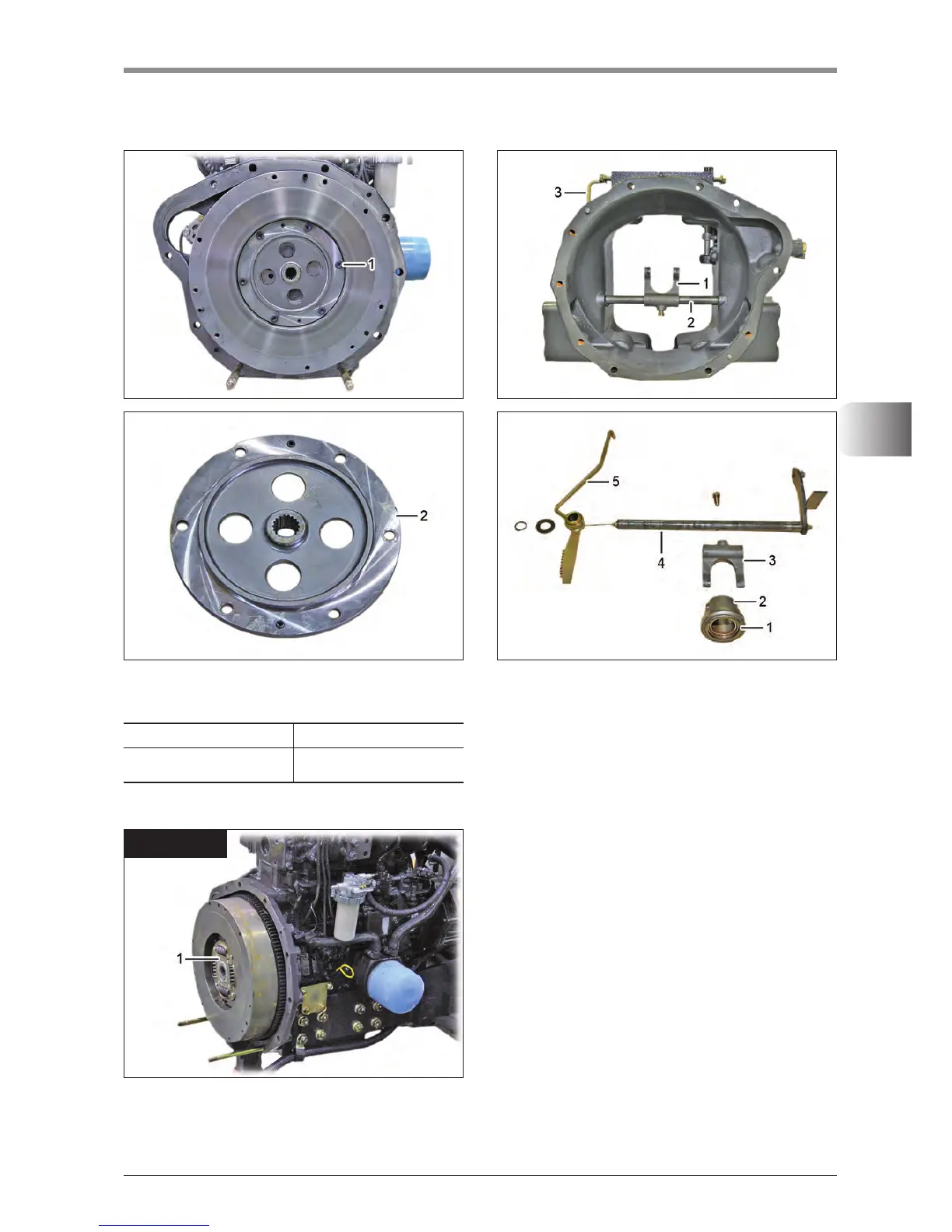 1

3

1

2

2

5

4

3

2

1

1