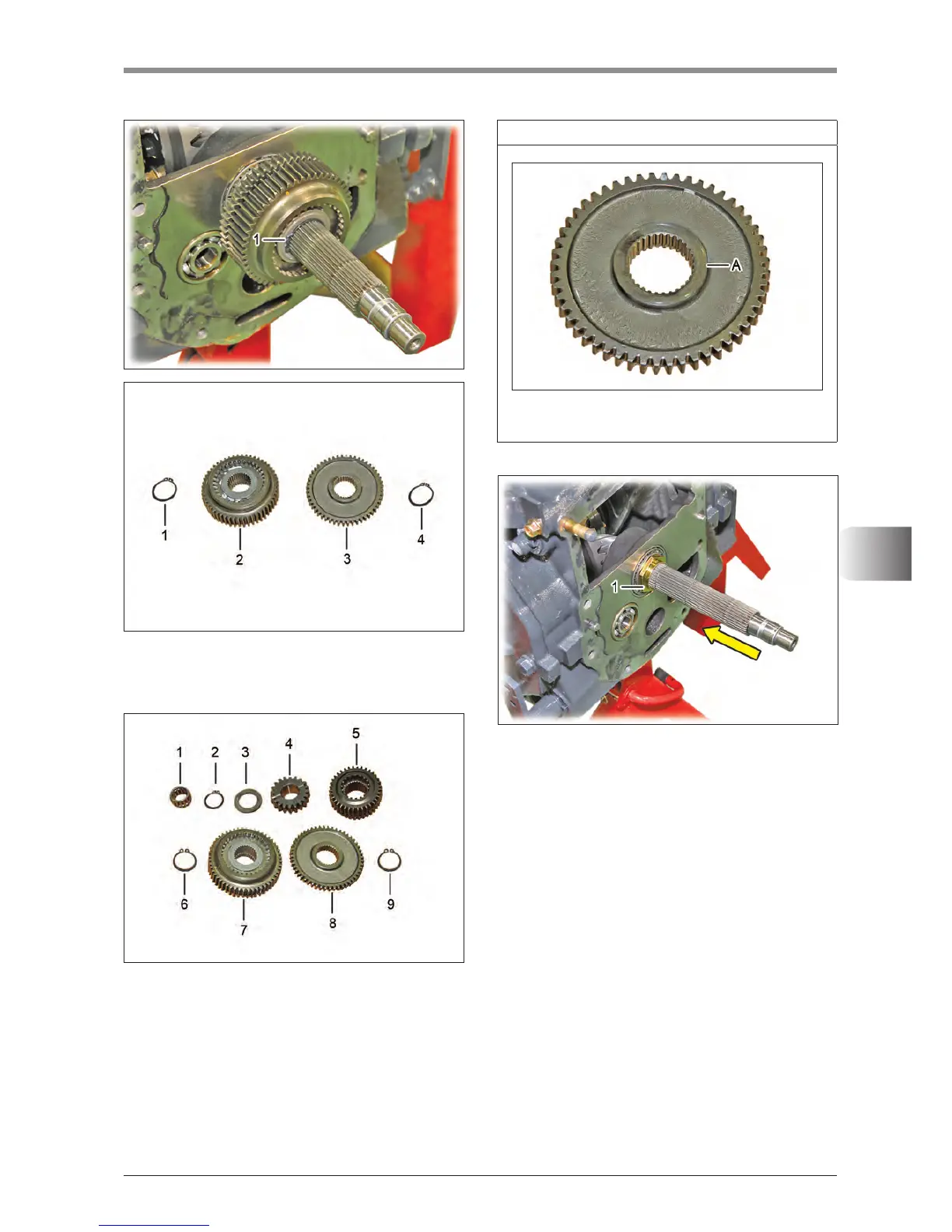 1

1 2 3 4

1 2 3 4 5

6 7 8 9

A

1