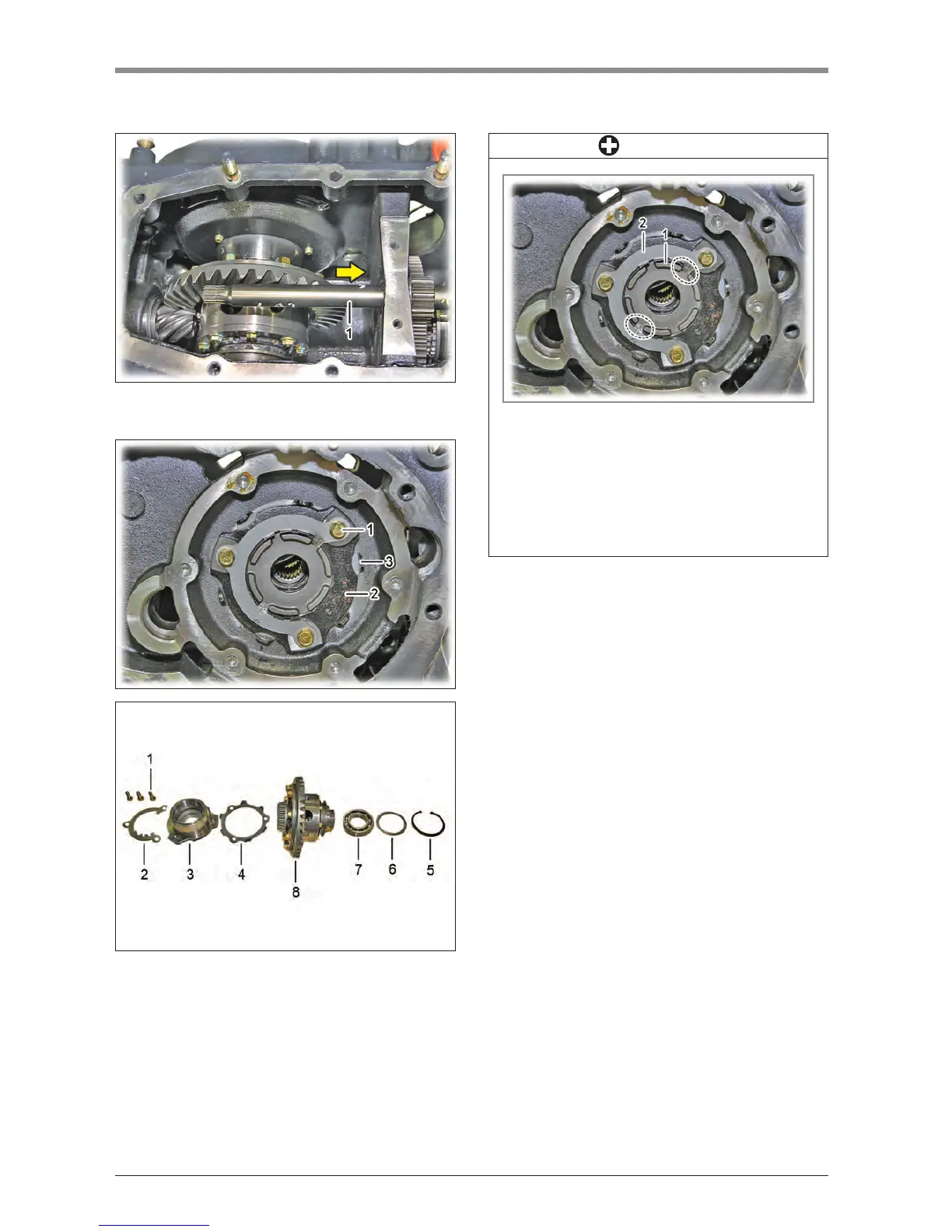 1

2
1

1
3
2

1
2 3 4 8 7 6 5