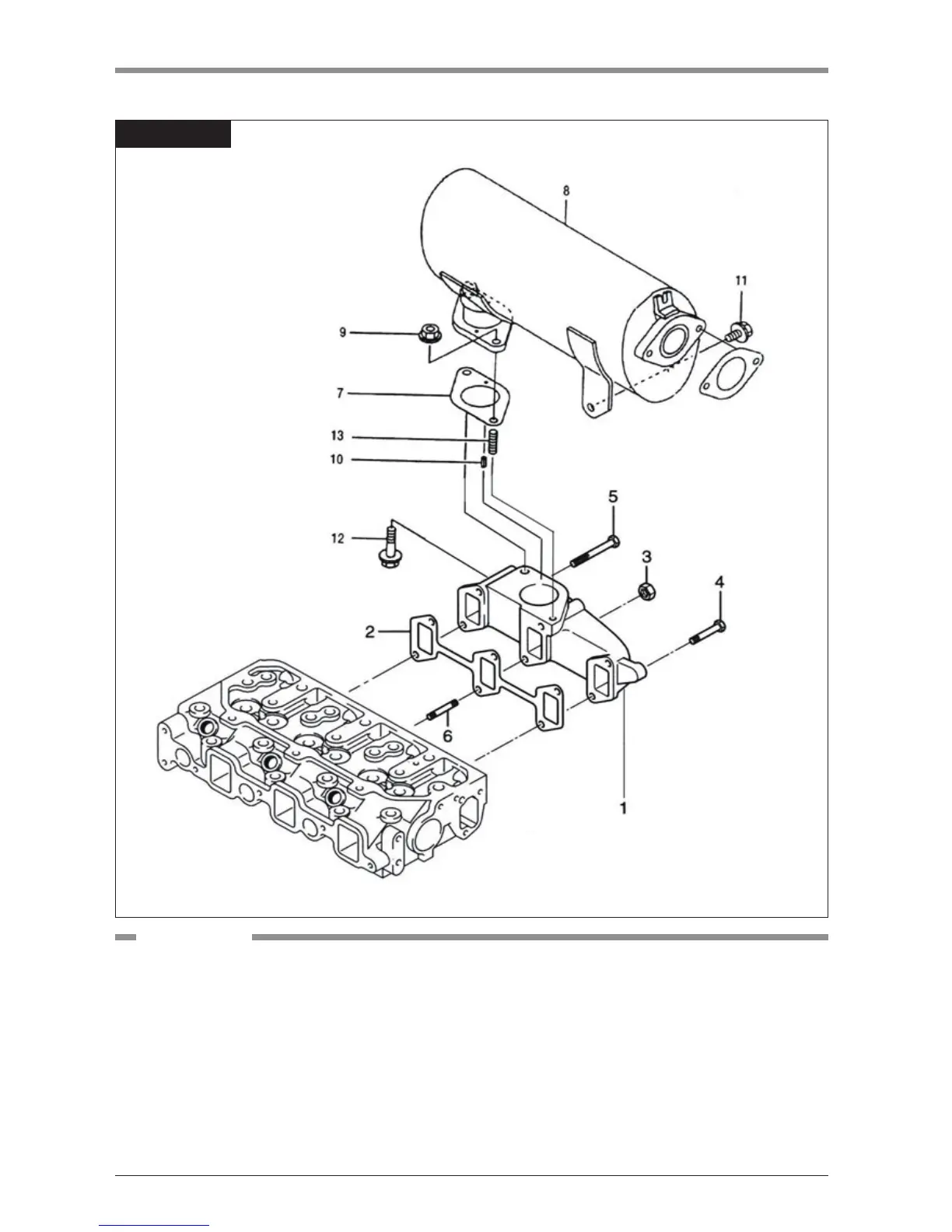 8

11

9

7

13

10

5

12

3

4

2

6

1