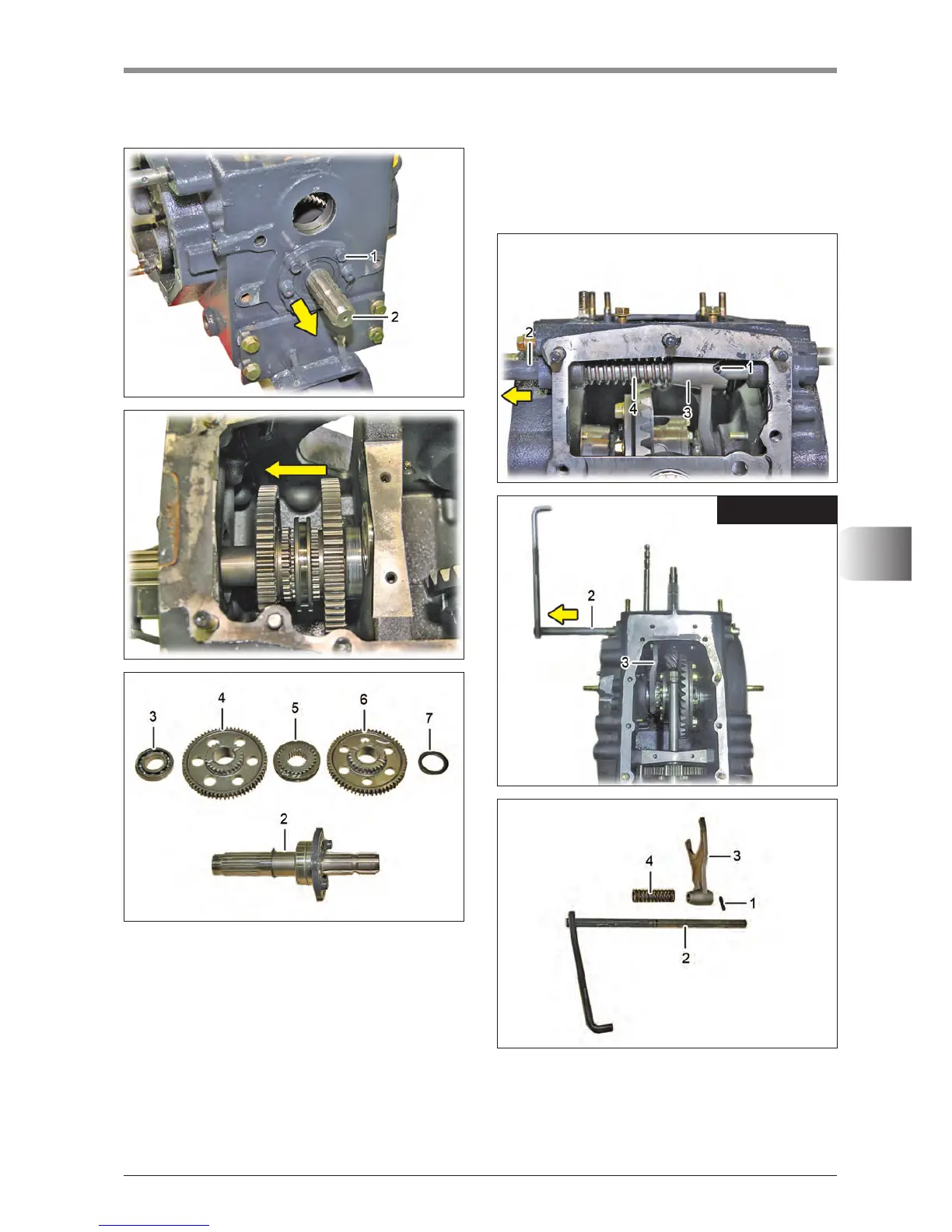 1
2

3
4
5
6
7
2

2
1
4
3

2
3

4
3
1
2