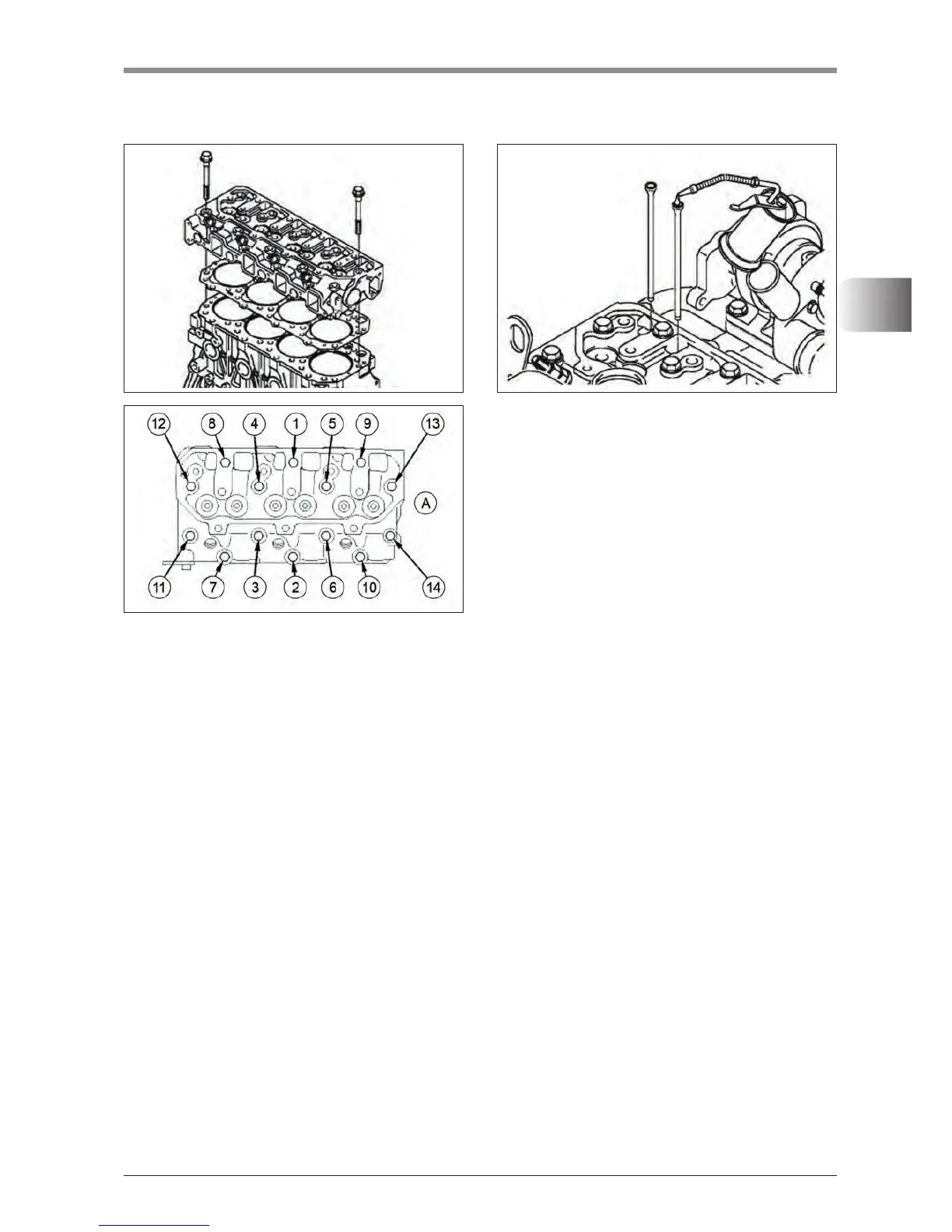 12 8 4 1 5 9 13

A

11 7 3 2 6 10 14