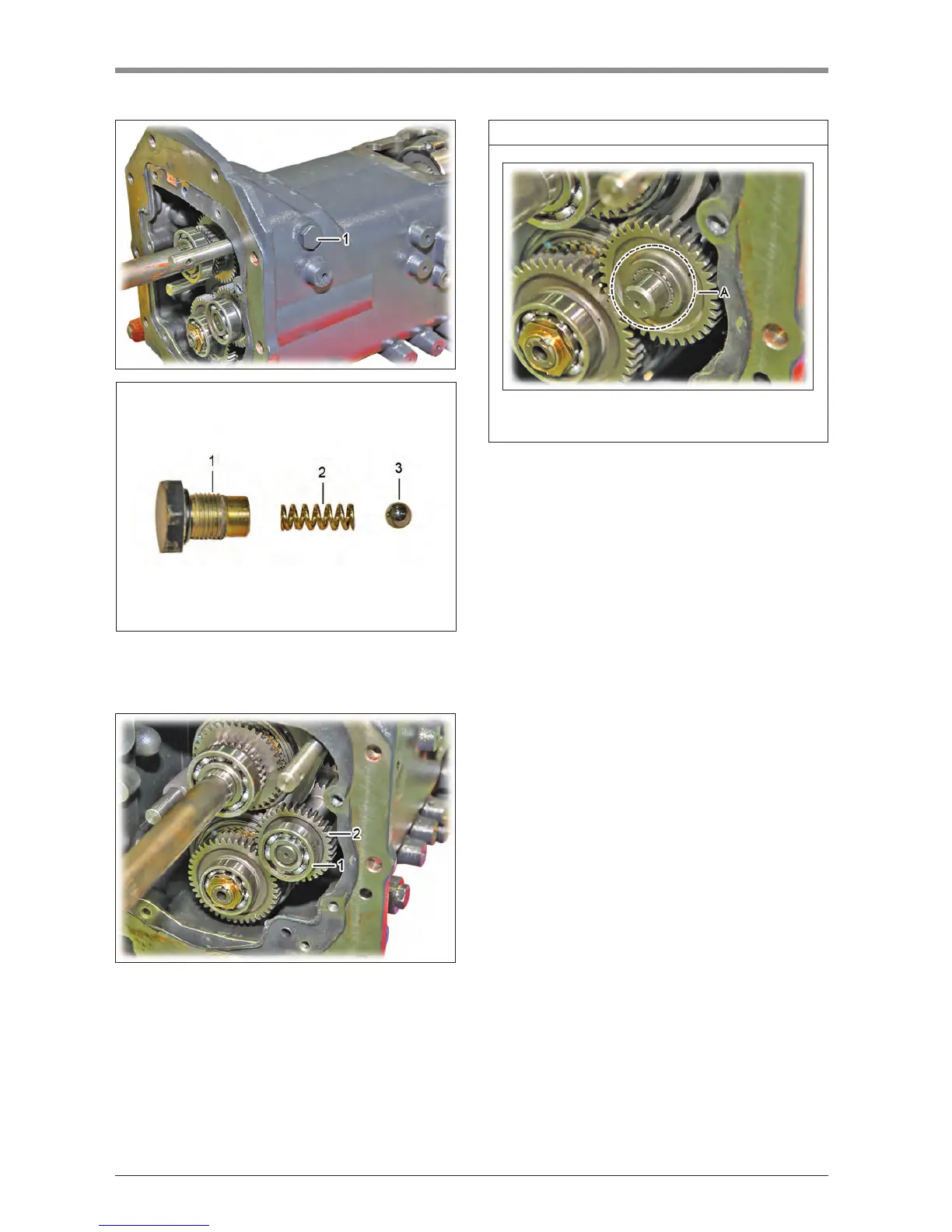 1

1

2

3

A

2

1