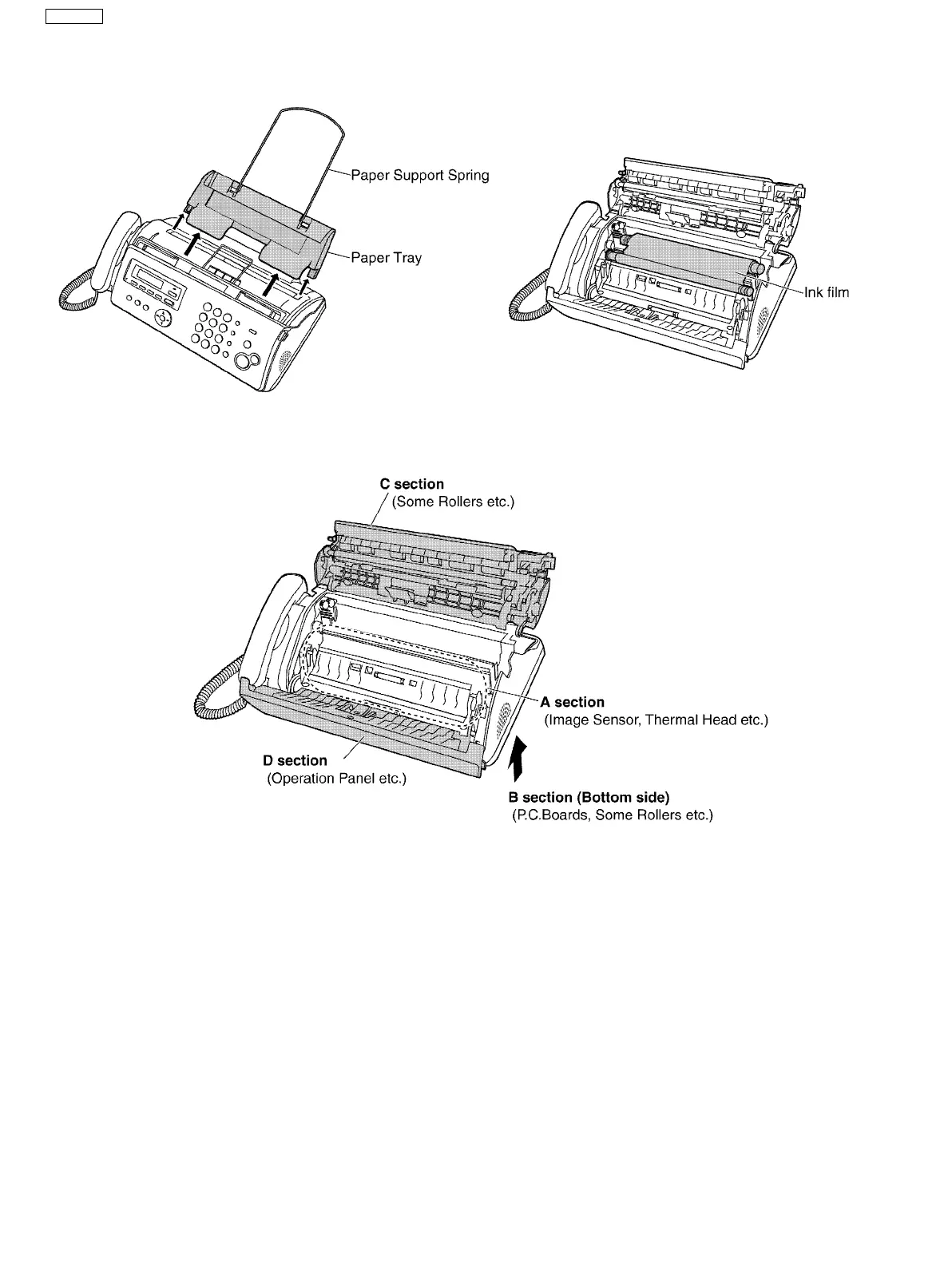 Paper Support Spring

Paper Tray

Ink film

C section
(Some Rollers etc.)

A section
(Image Sensor, Thermal Head etc.)

D section
(Operation Panel etc.)

B section (Bottom side)
(P.C.Boards, Some Rollers etc.)