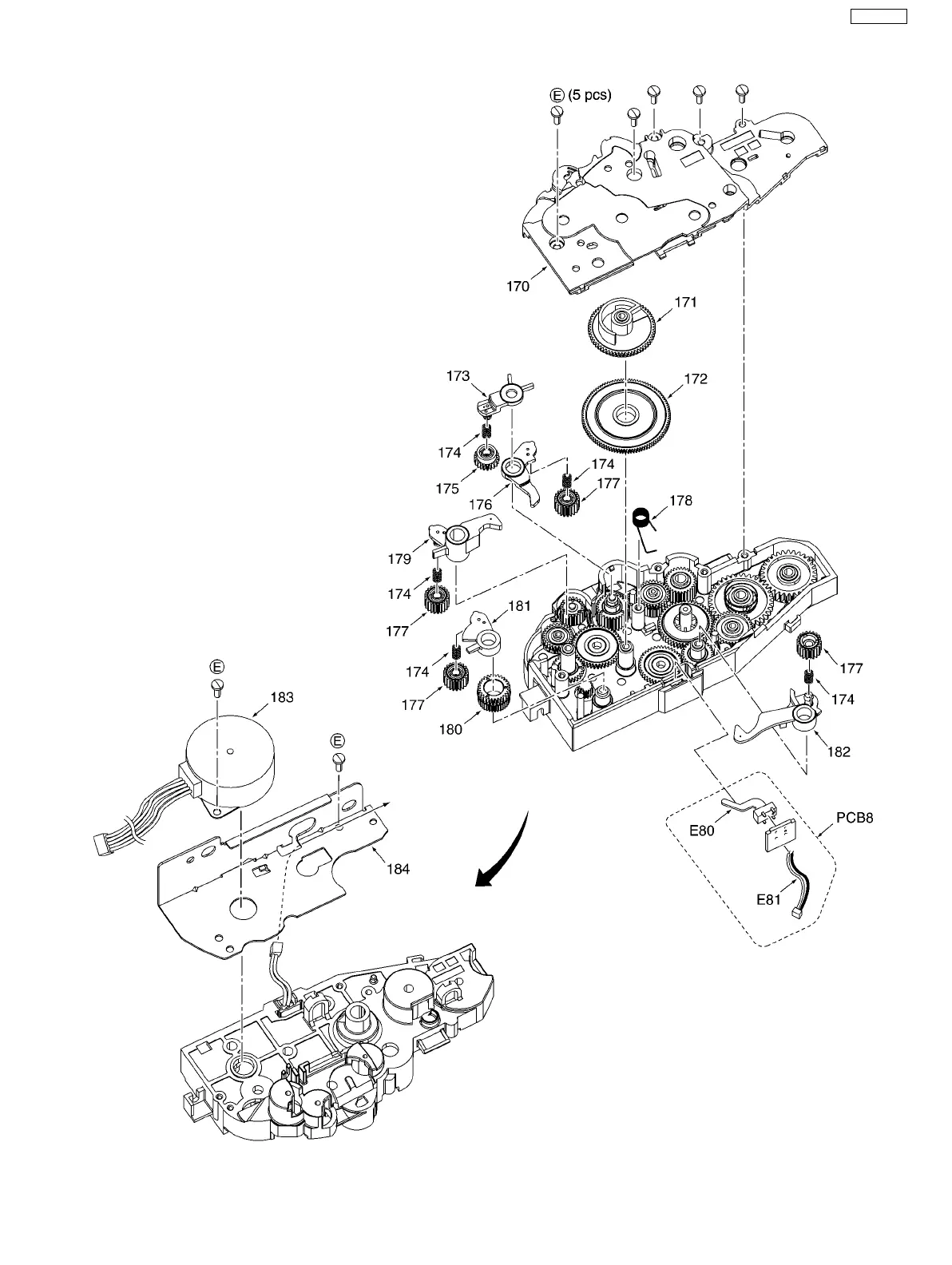 Ⓔ (5 pcs)

170

171

172

173

174

175

176

174

177

178

179

174

177

181

174

177

180

177

174

182

Ⓔ

183

Ⓔ

184

E80

PCB8

E81