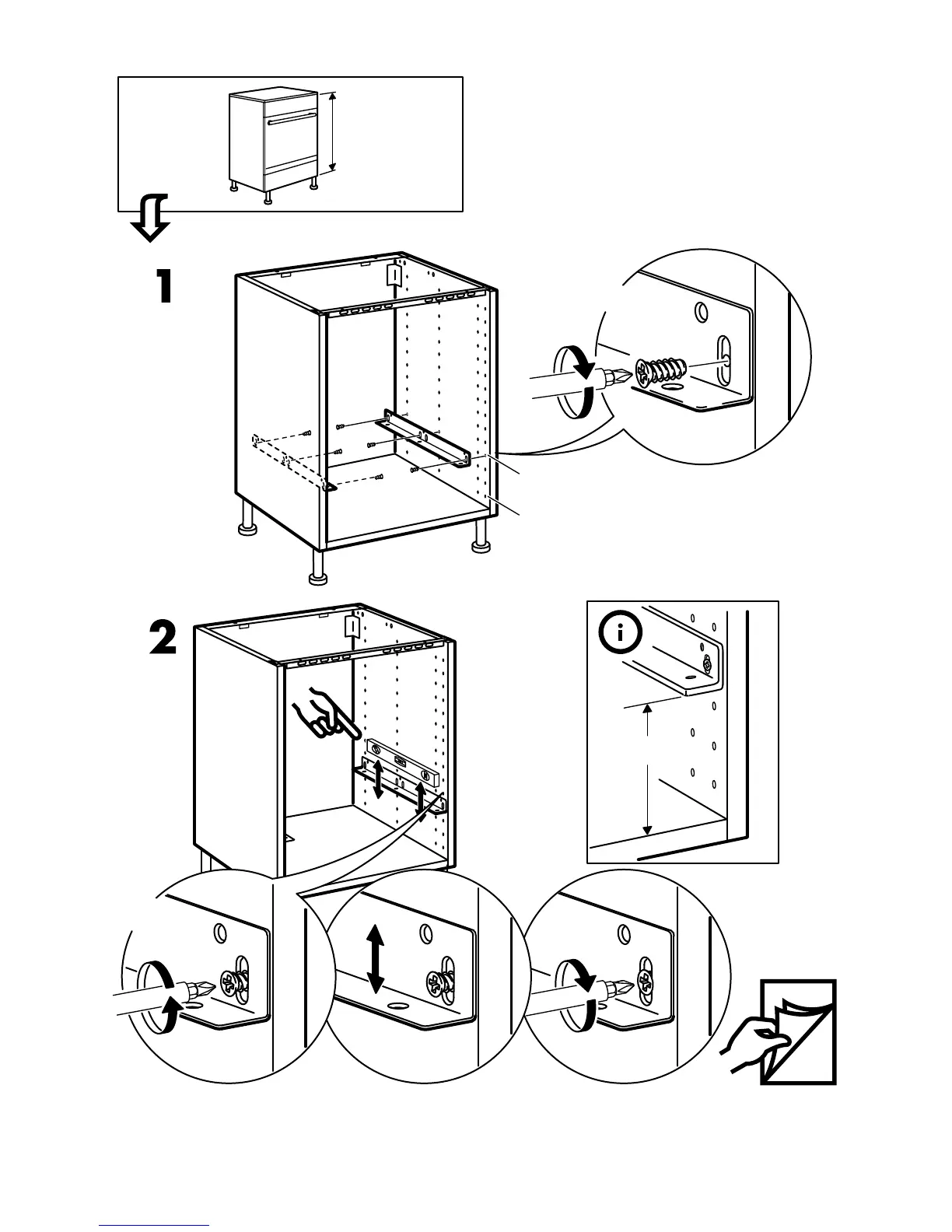 1

2

i