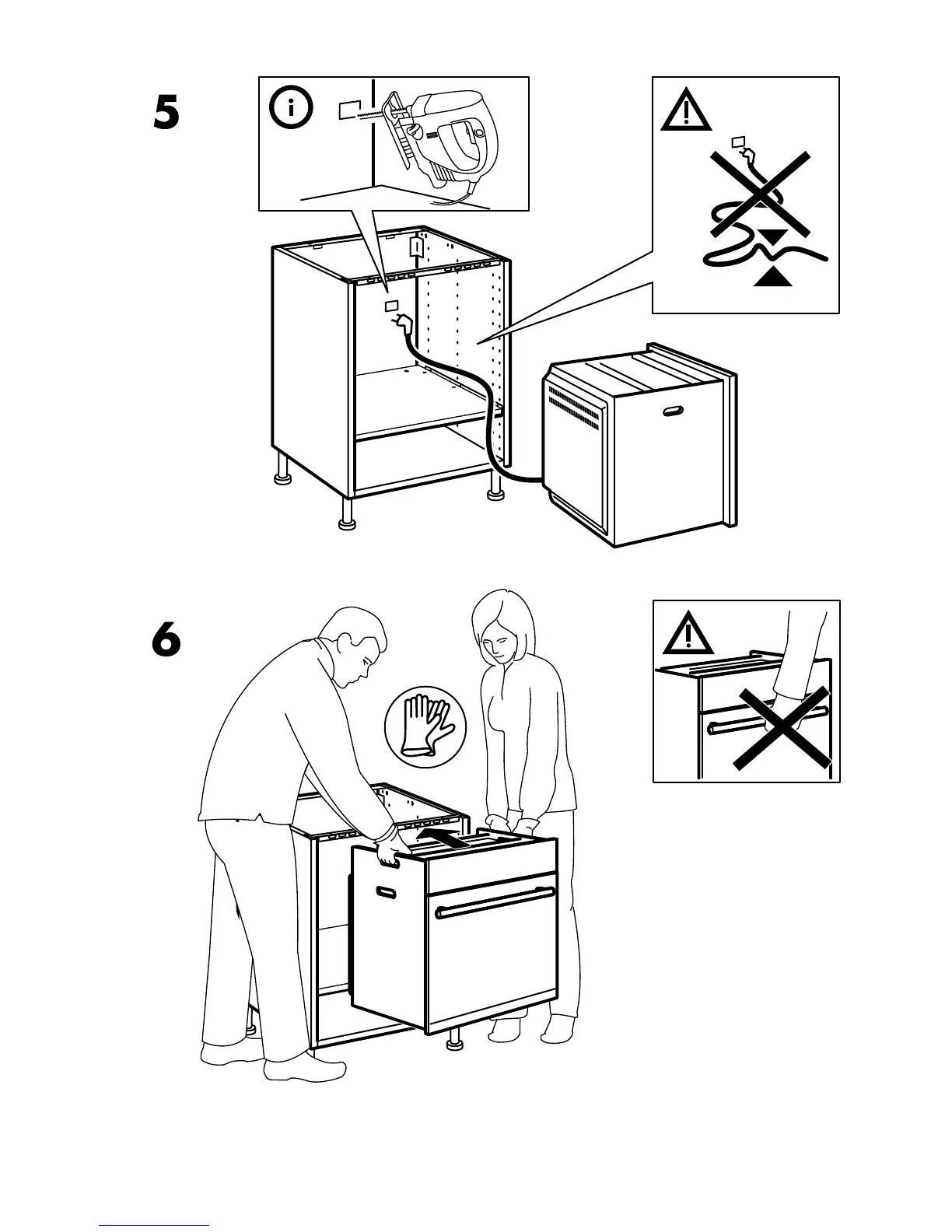 5

6