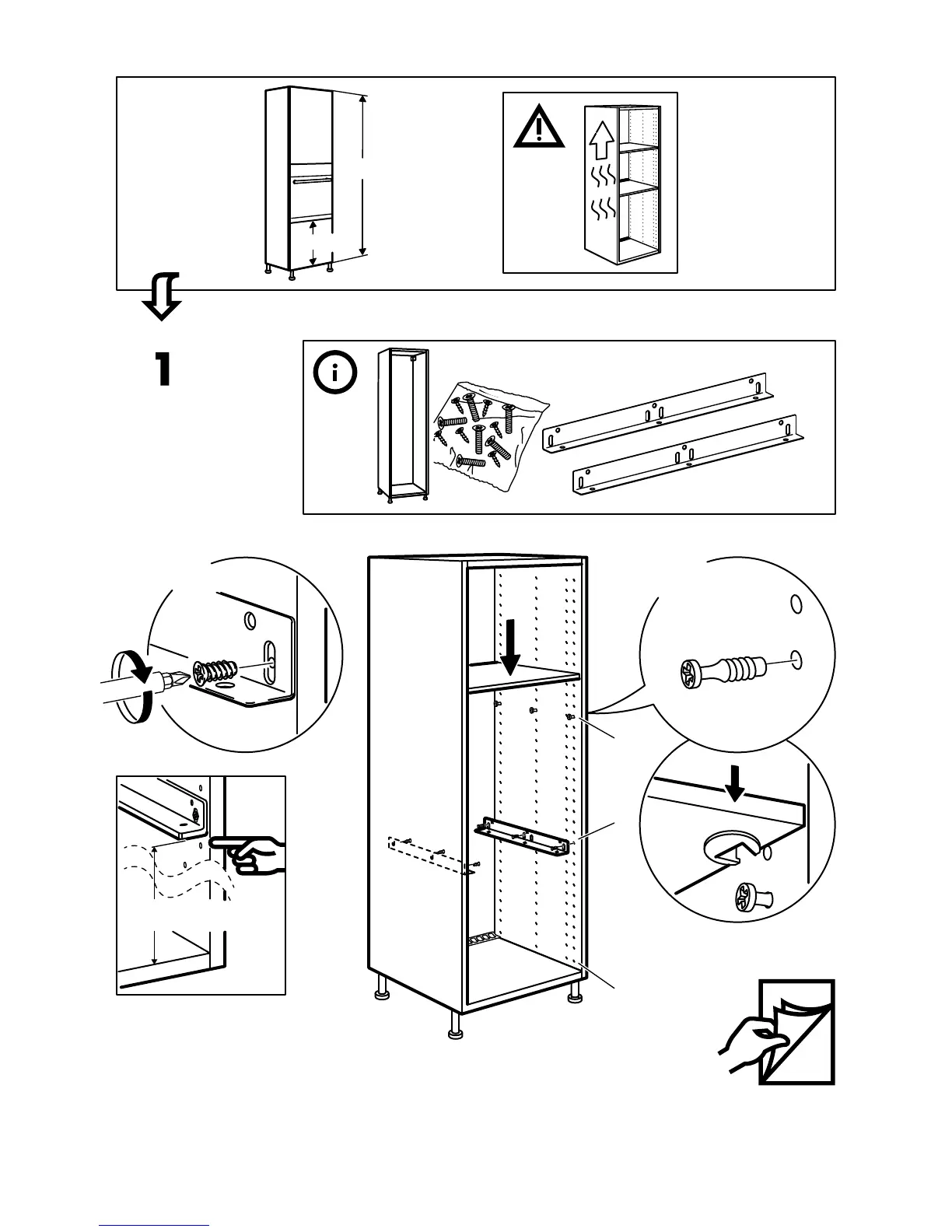 1