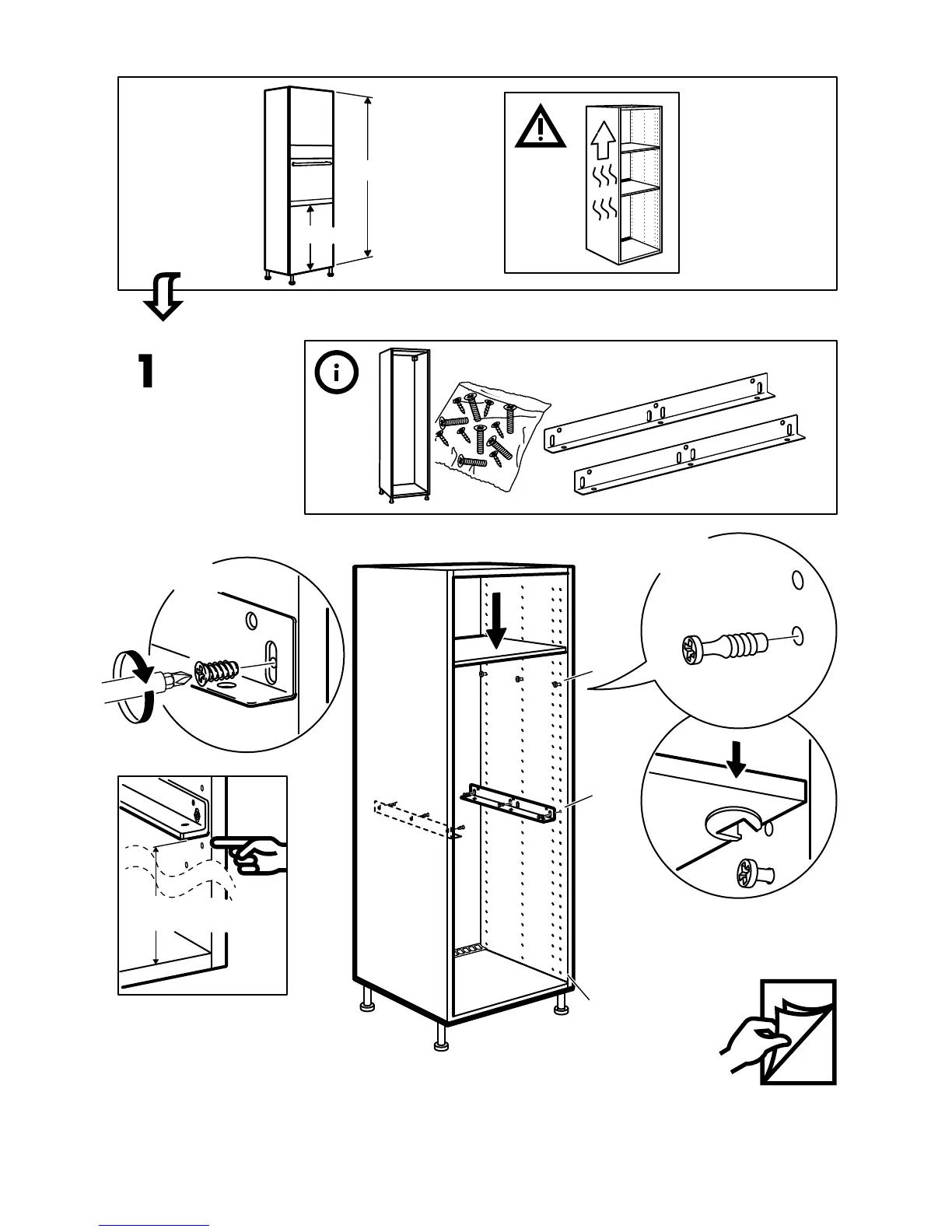 1