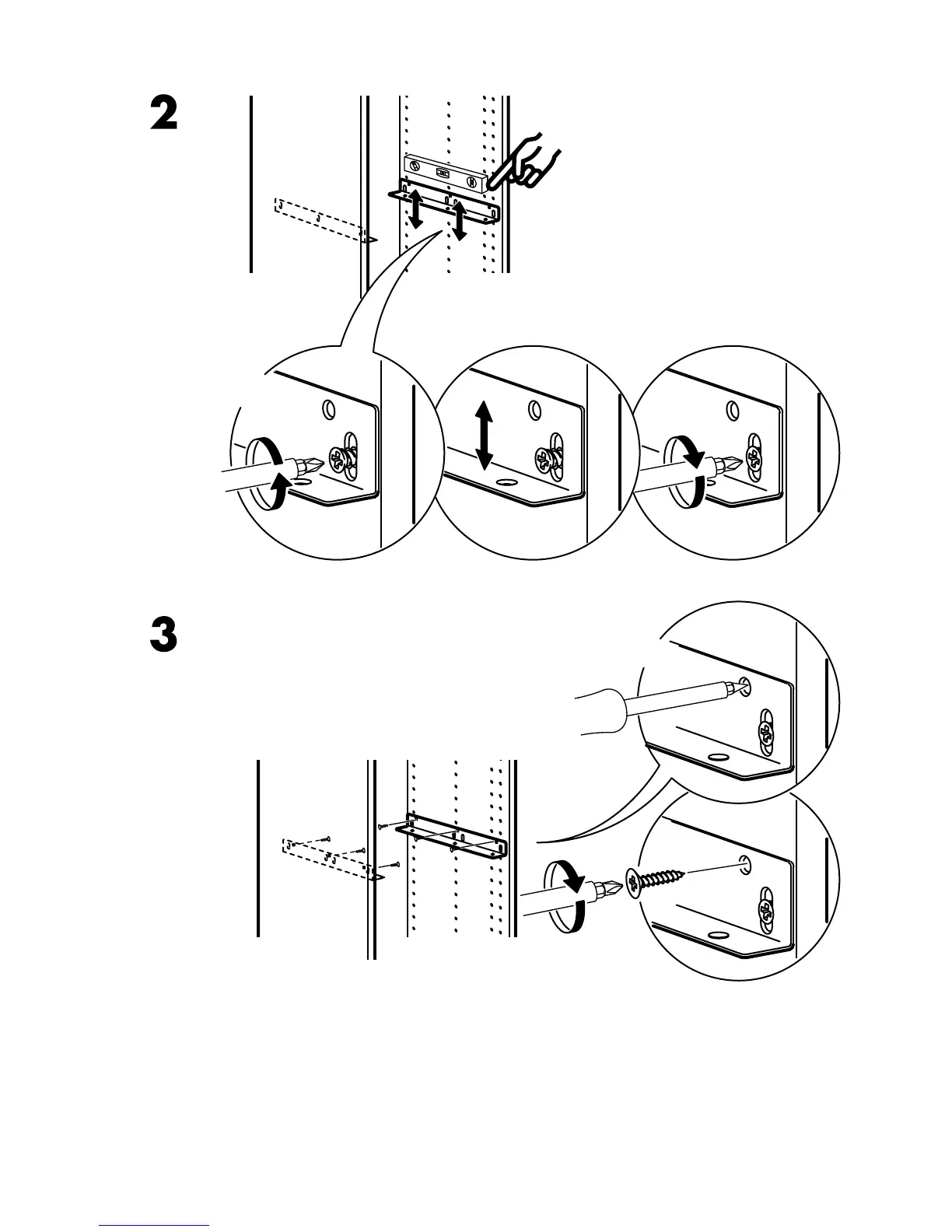 2

3