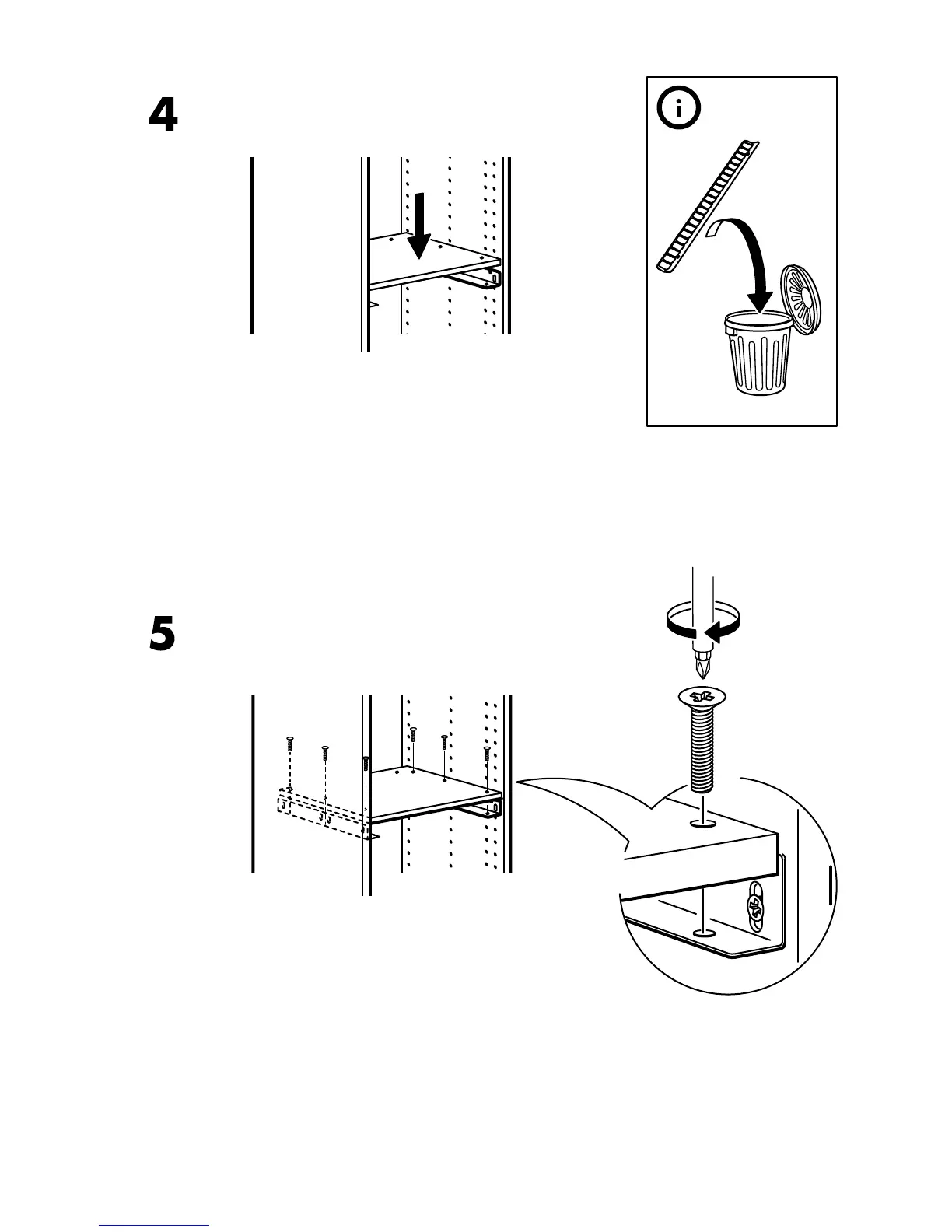 4

i

5