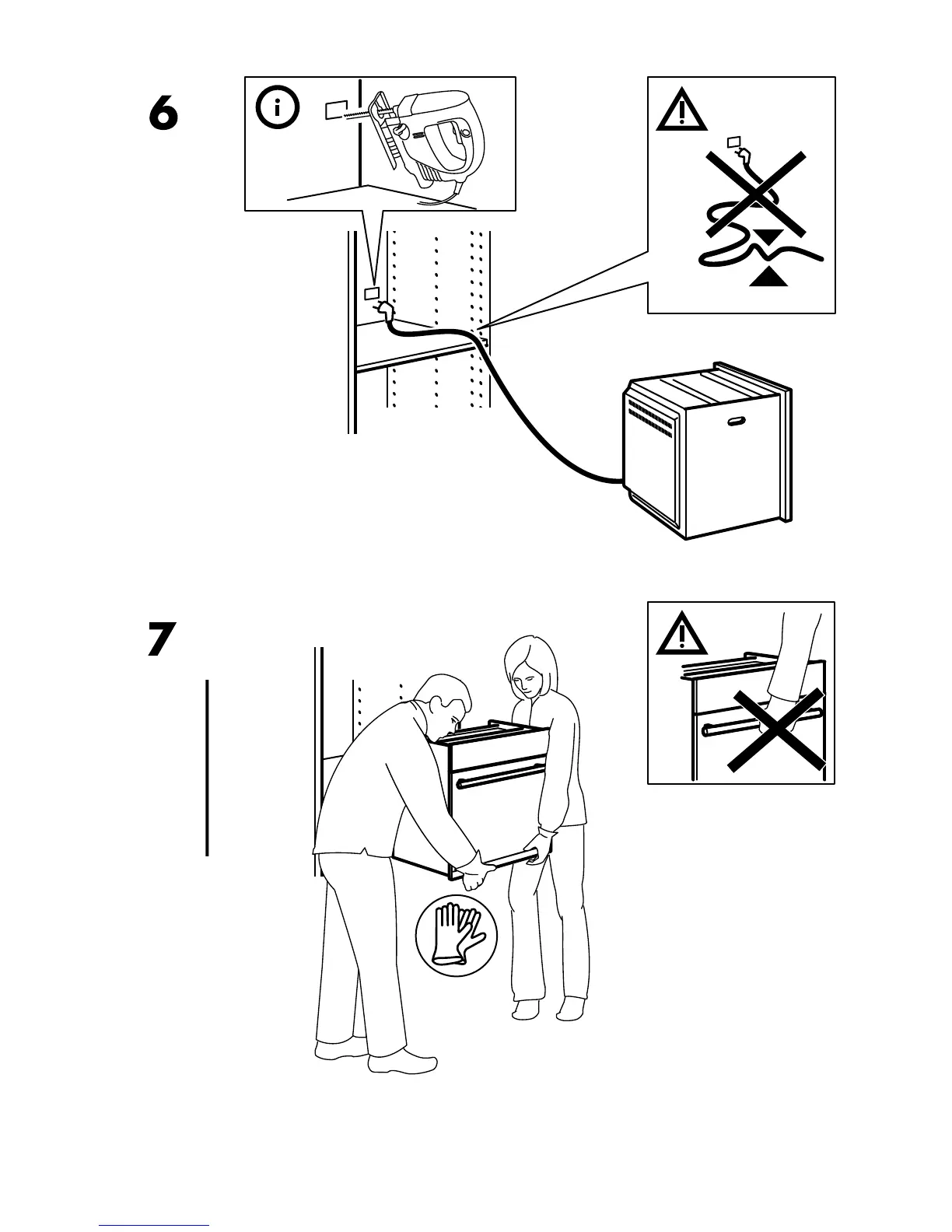 6

7