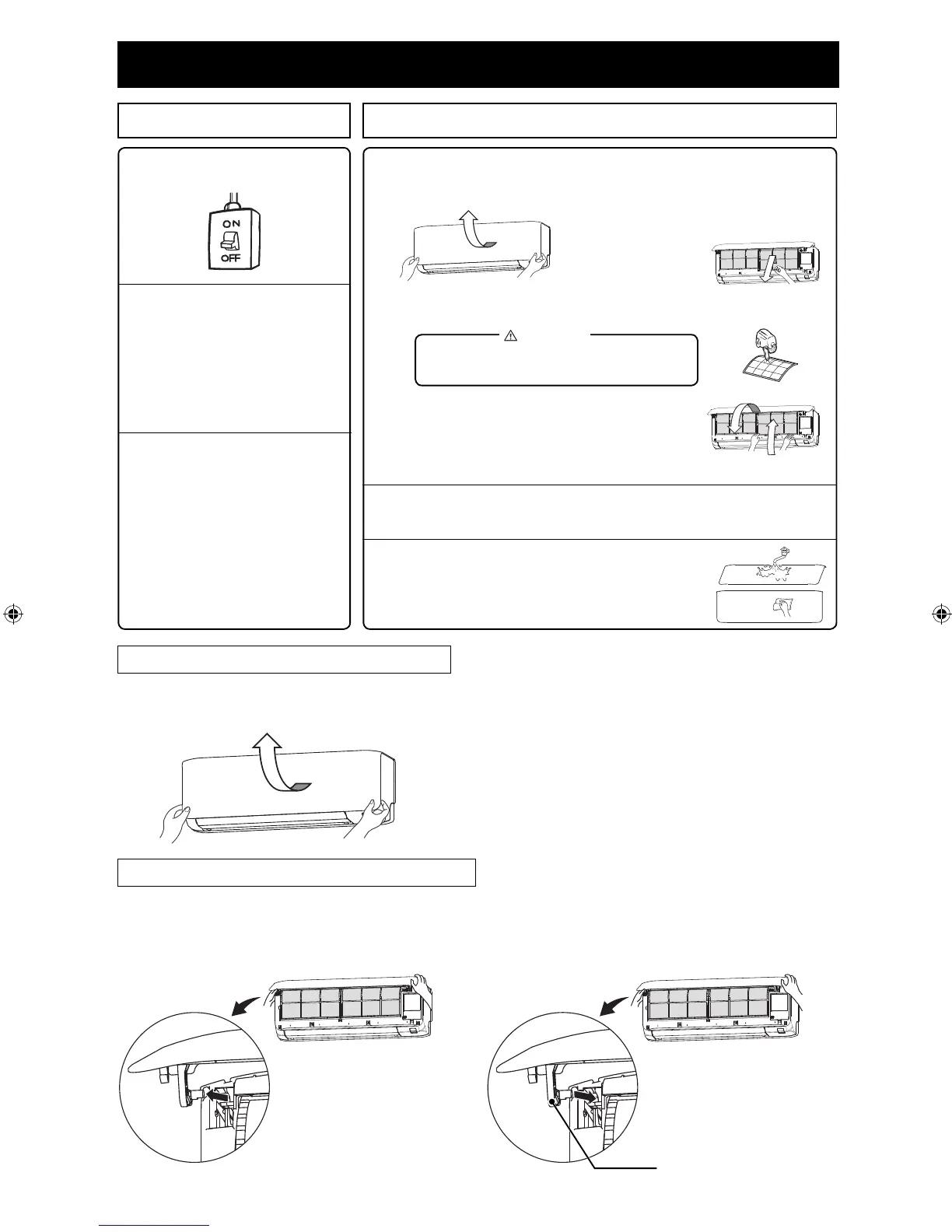 ON

OFF