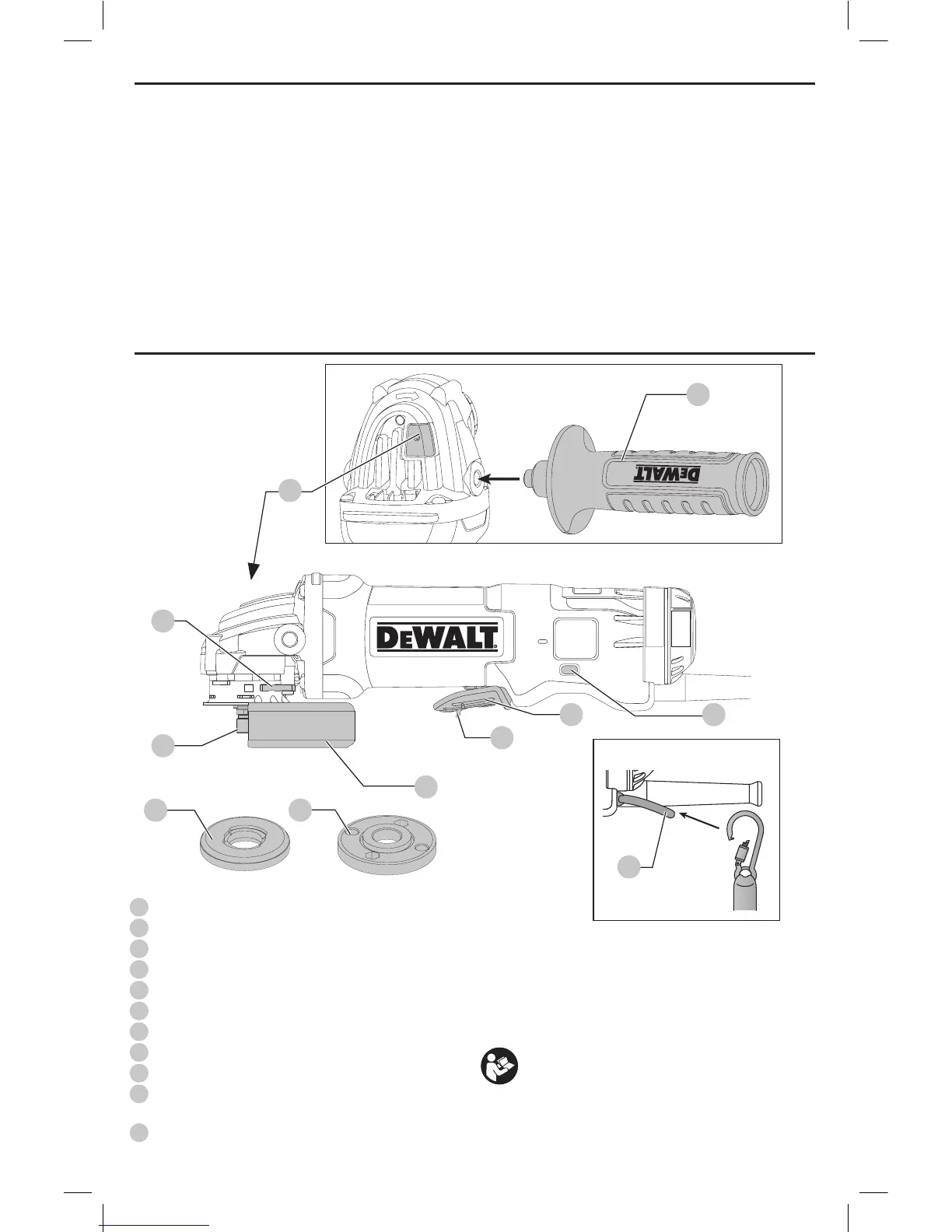 DEWALT

DEWALT