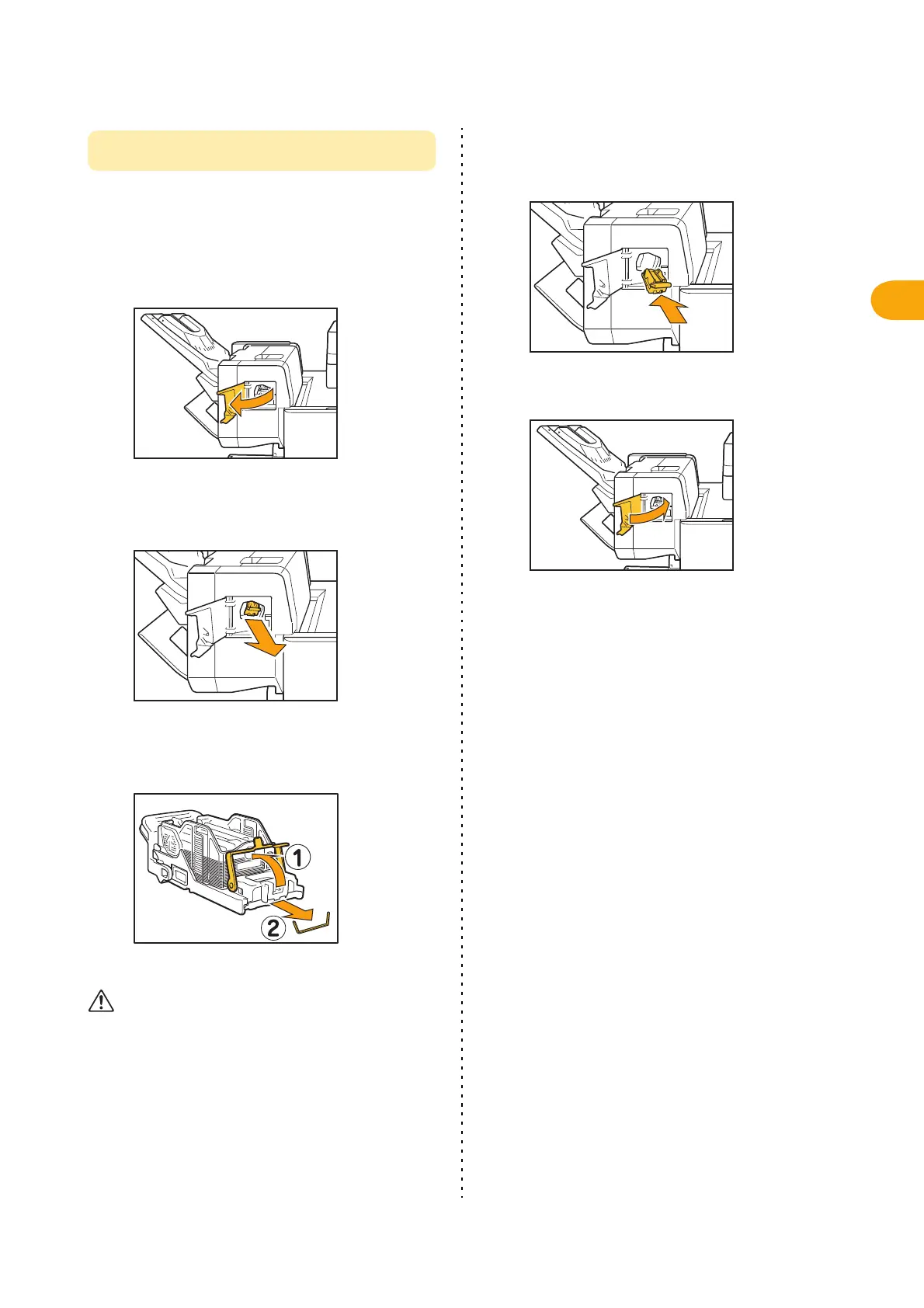 1

2