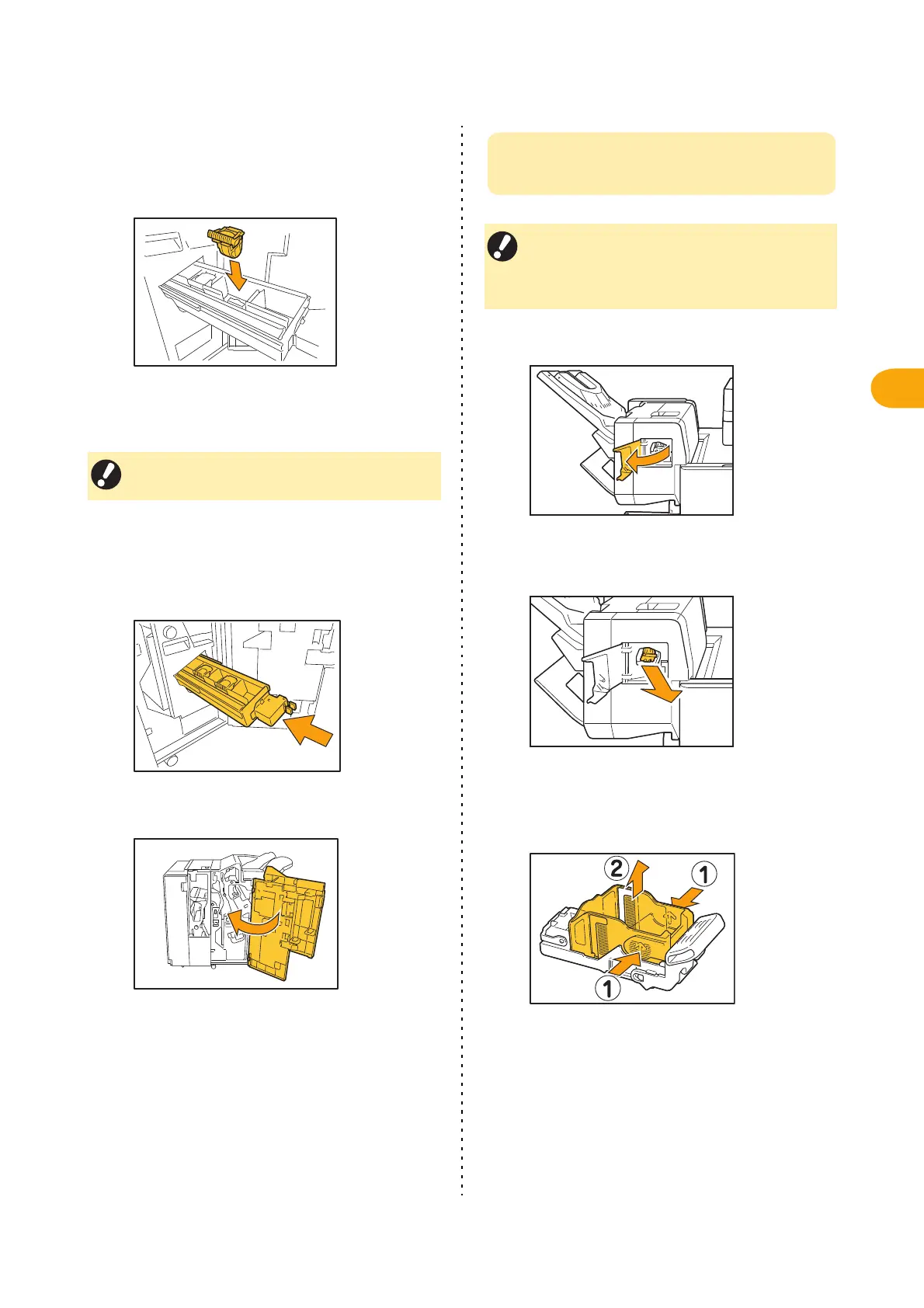 ②
①
①