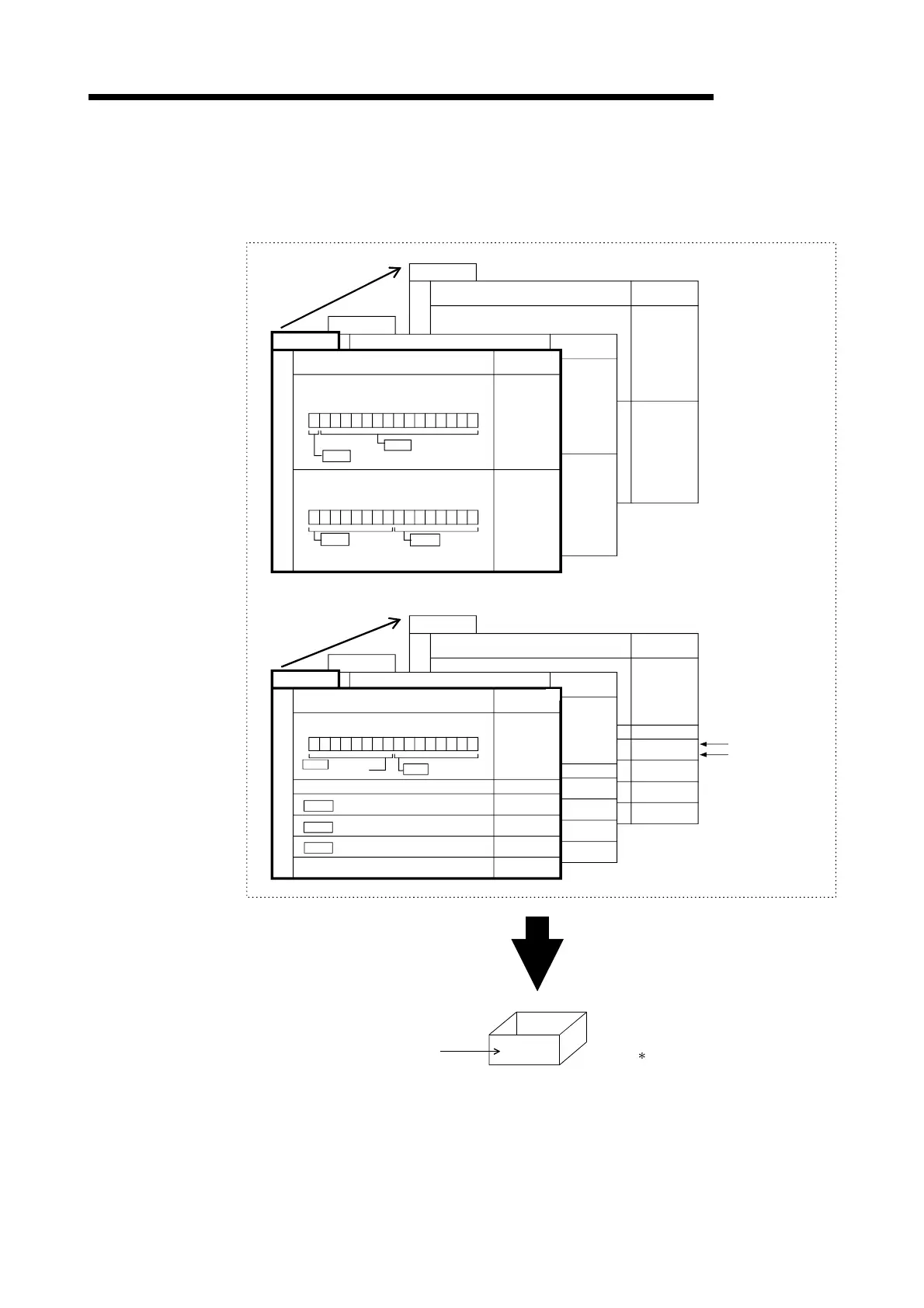 *