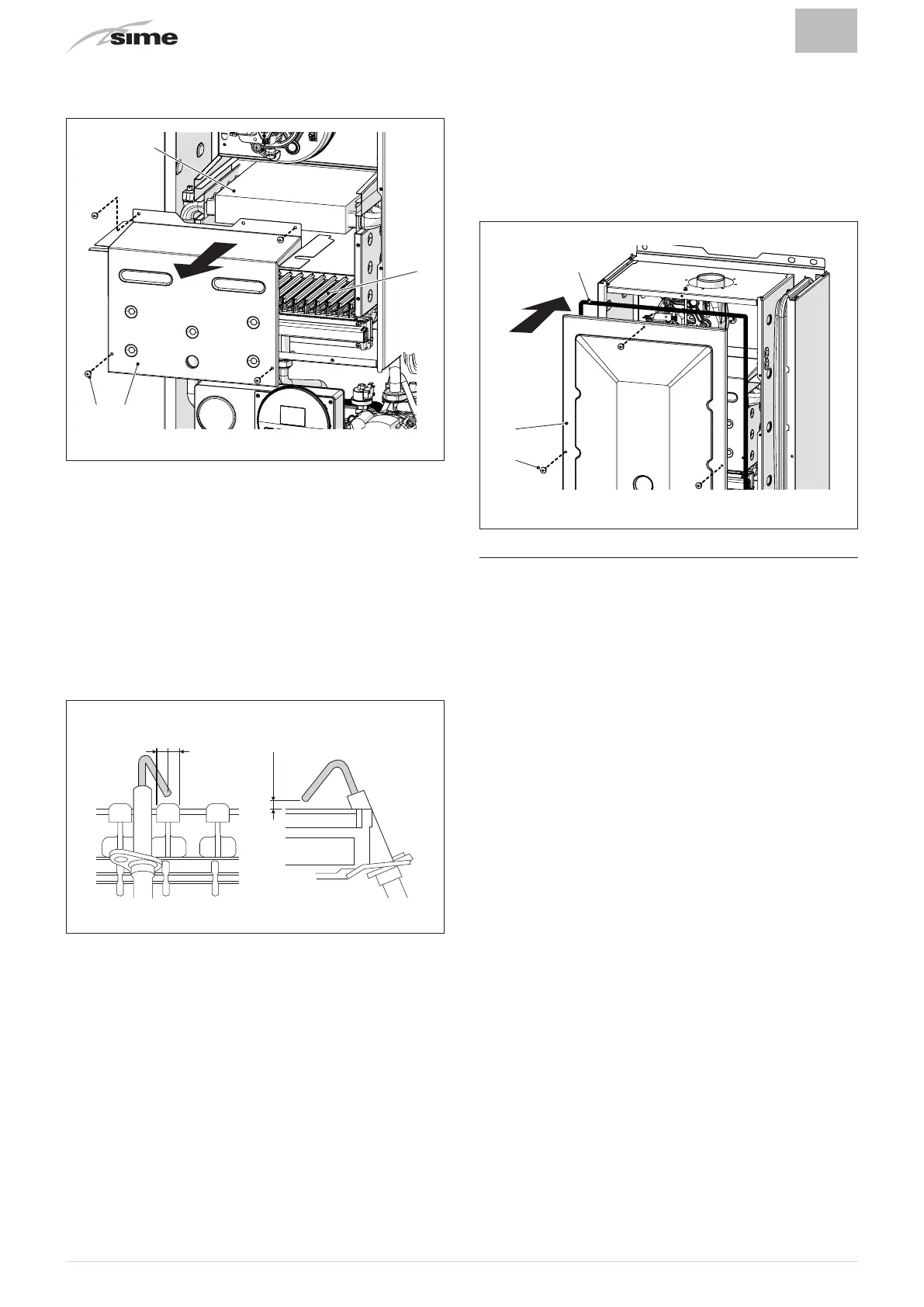 sime