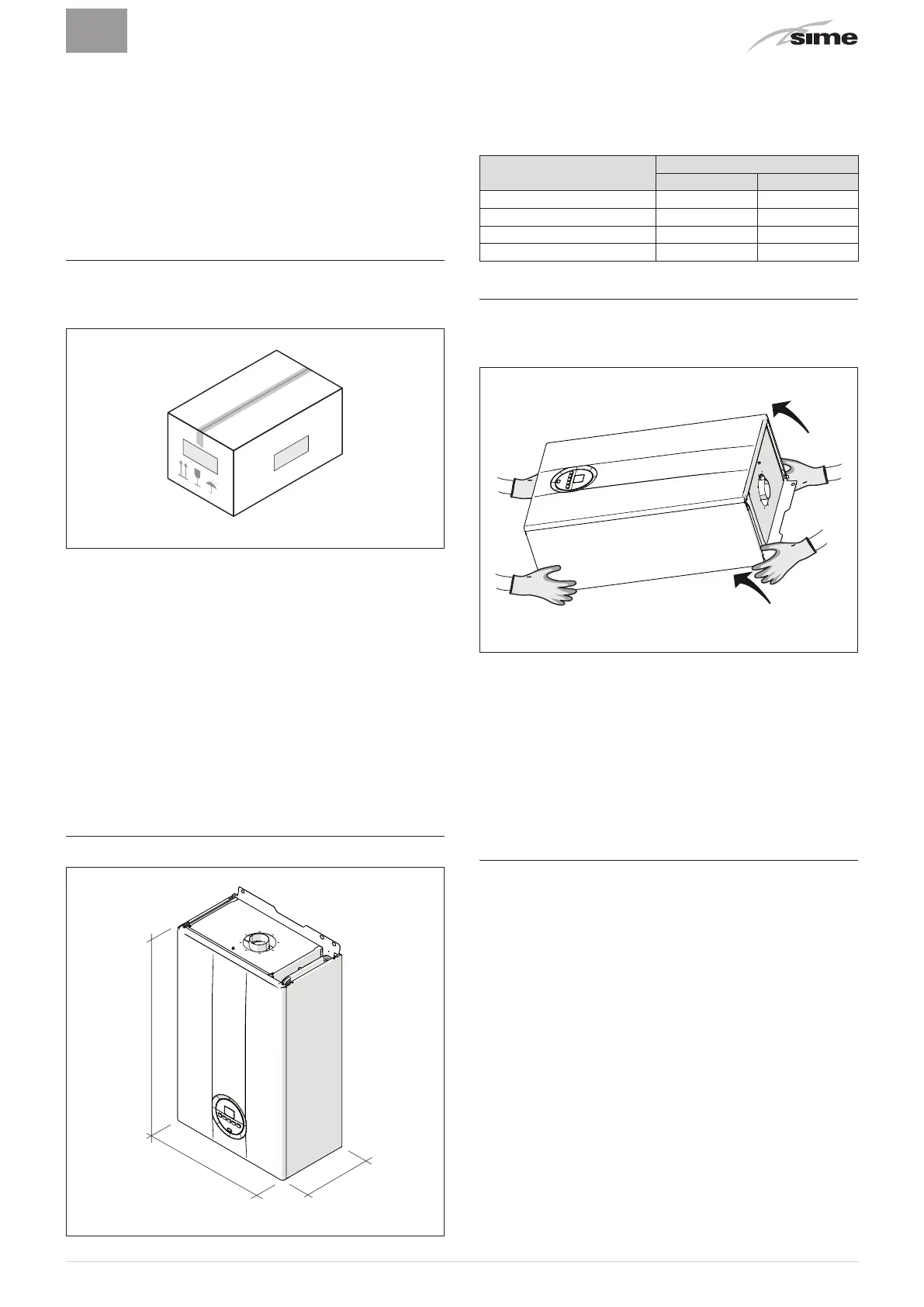 sime