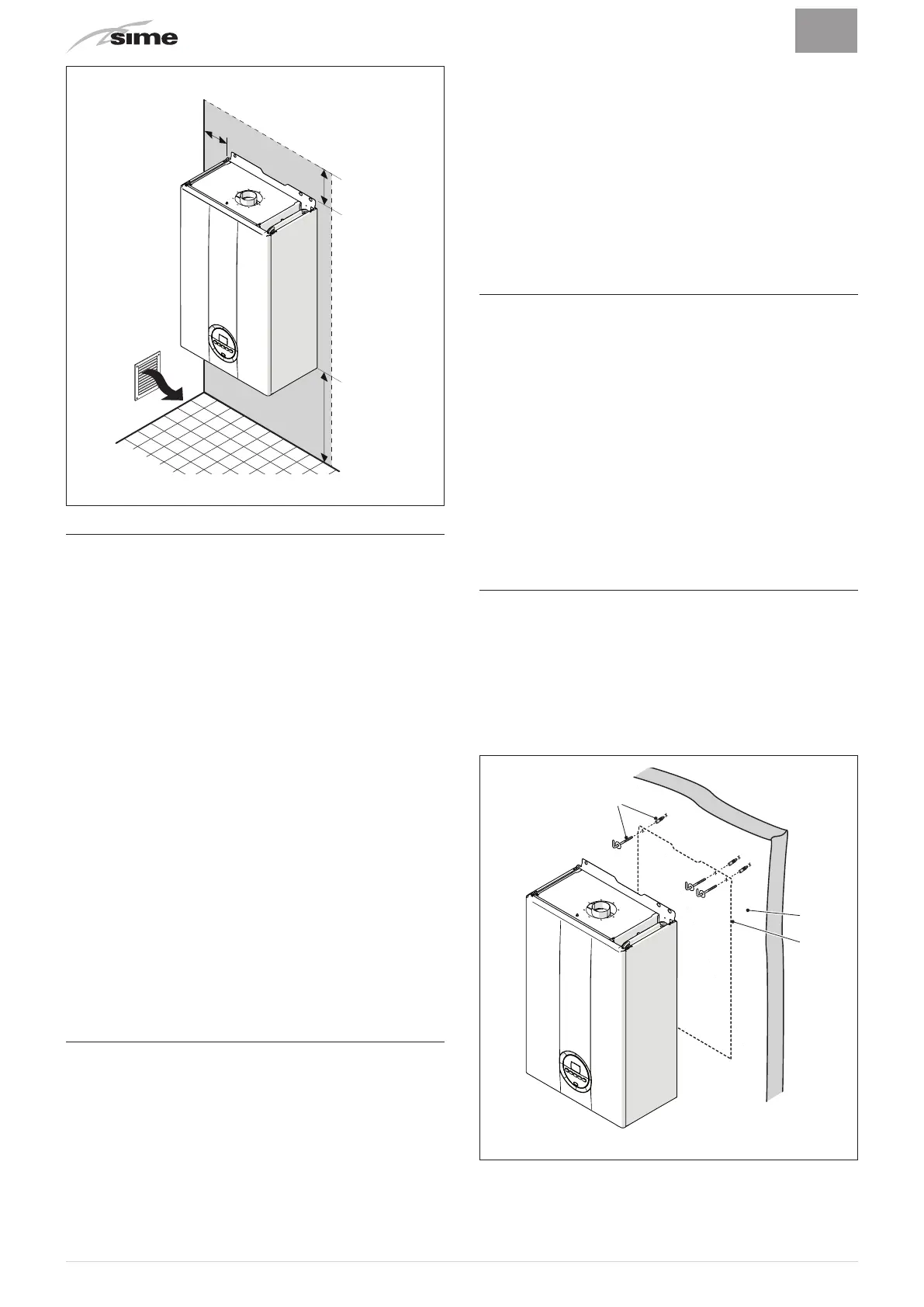 sime