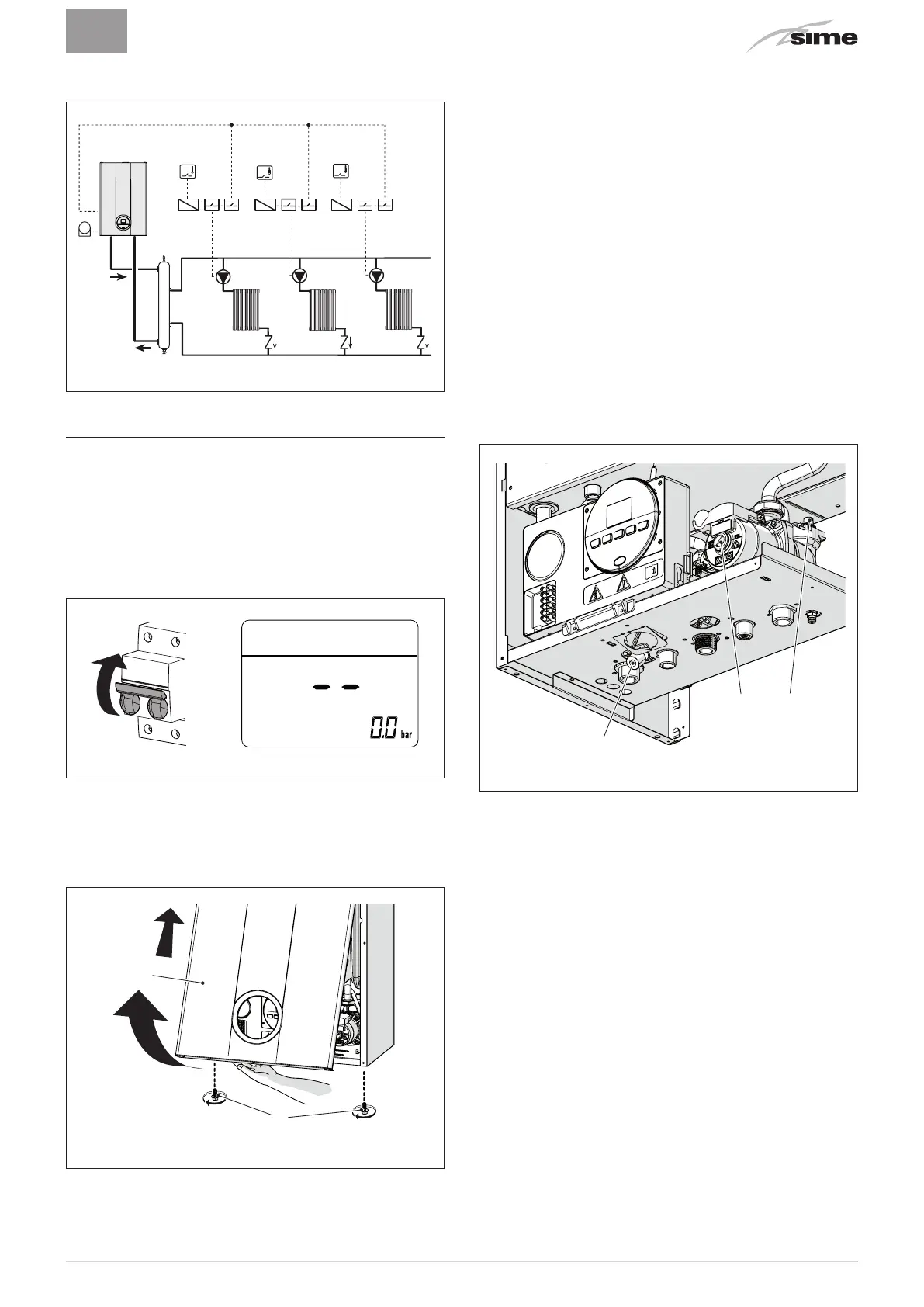 sime

0.0 bar