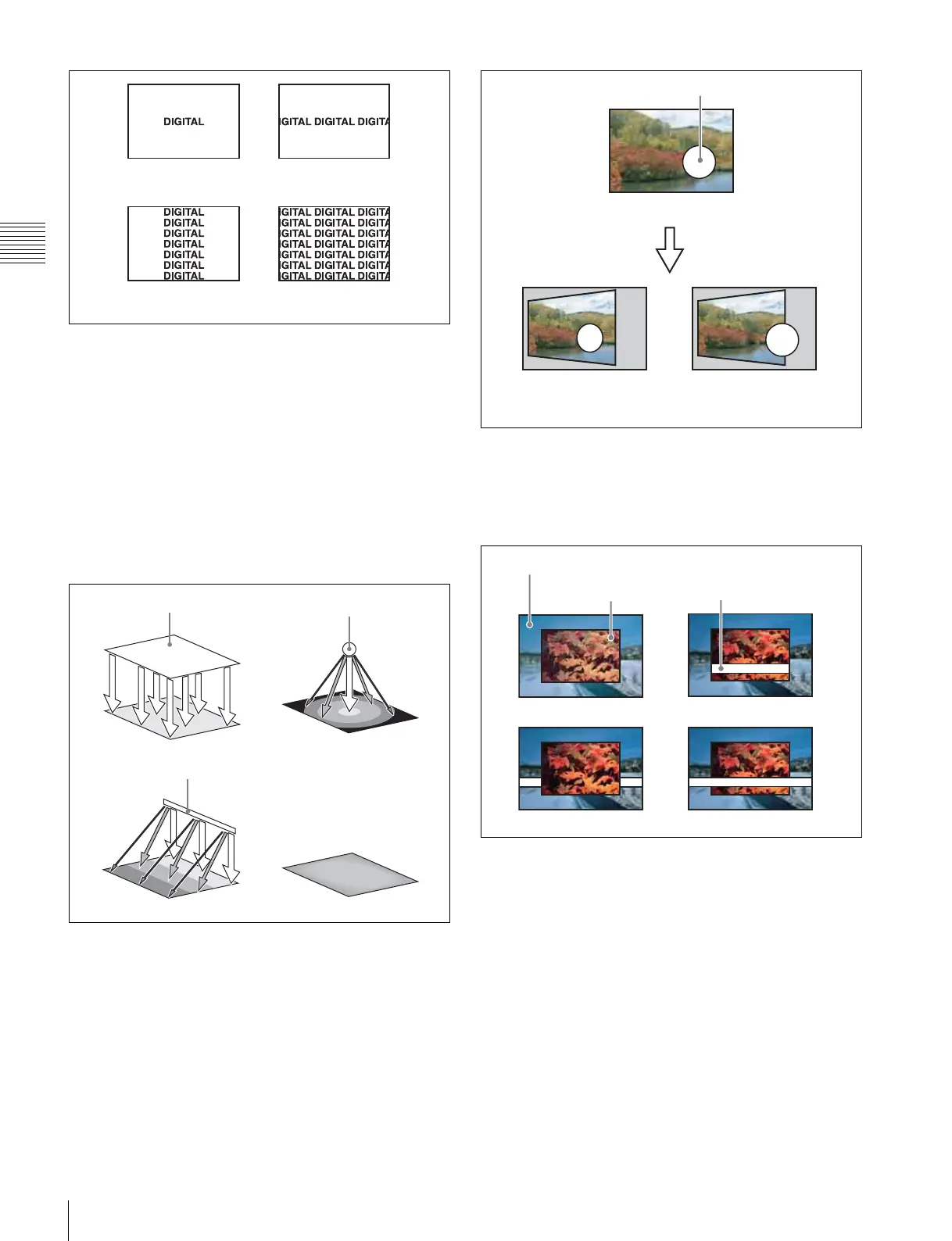 DIGITAL

IGITAL DIGITAL DIGITA

DIGITAL
DIGITAL
DIGITAL
DIGITAL
DIGITAL
DIGITAL
DIGITAL

IGITAL DIGITAL DIGITA
IGITAL DIGITAL DIGITA
IGITAL DIGITAL DIGITA
IGITAL DIGITAL DIGITA
IGITAL DIGITAL DIGITA
IGITAL DIGITAL DIGITA
IGITAL DIGITAL DIGITA