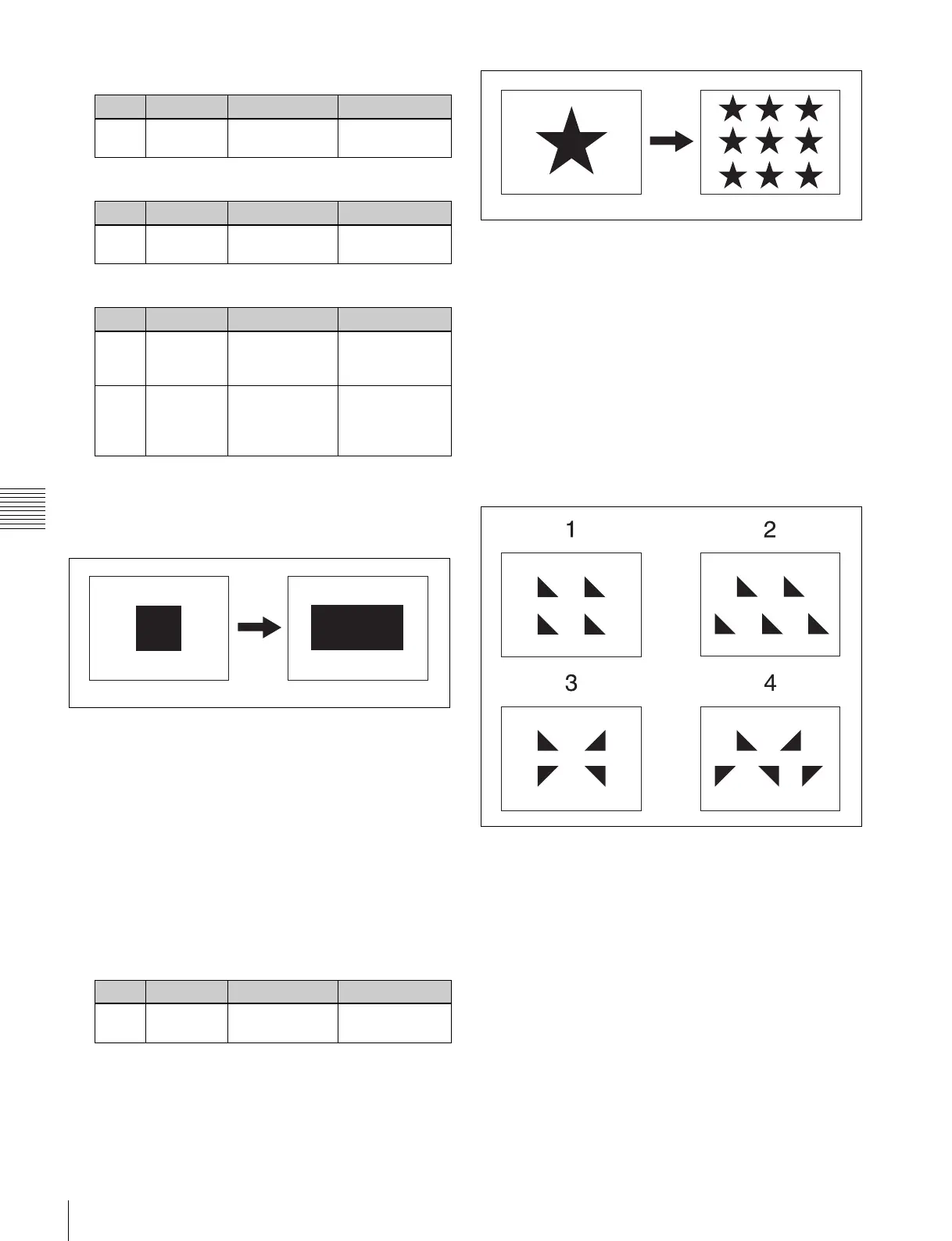 1

2

3

4