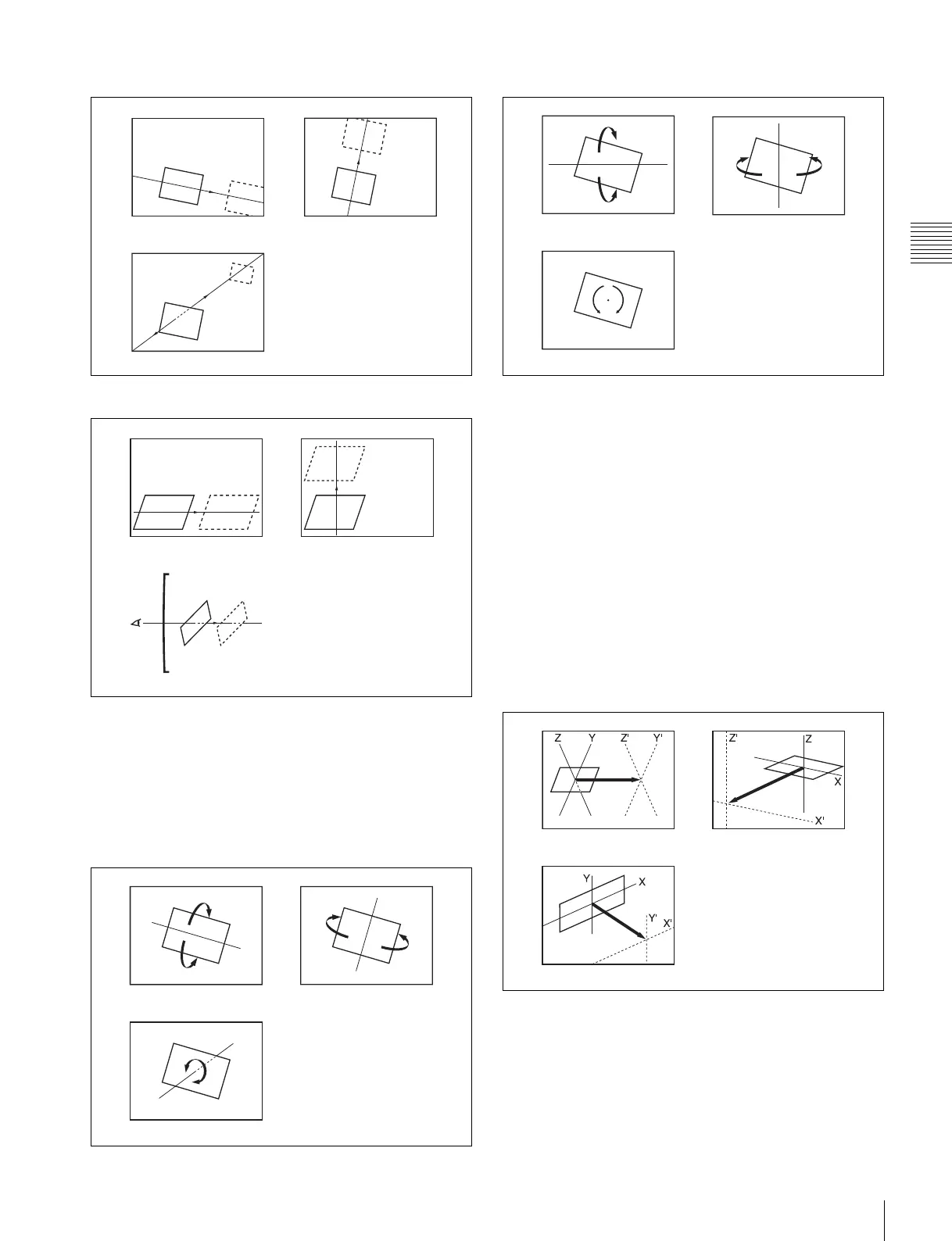 Z Y Z' Y'

Z' Z

X

X'

Y X

Y' X'