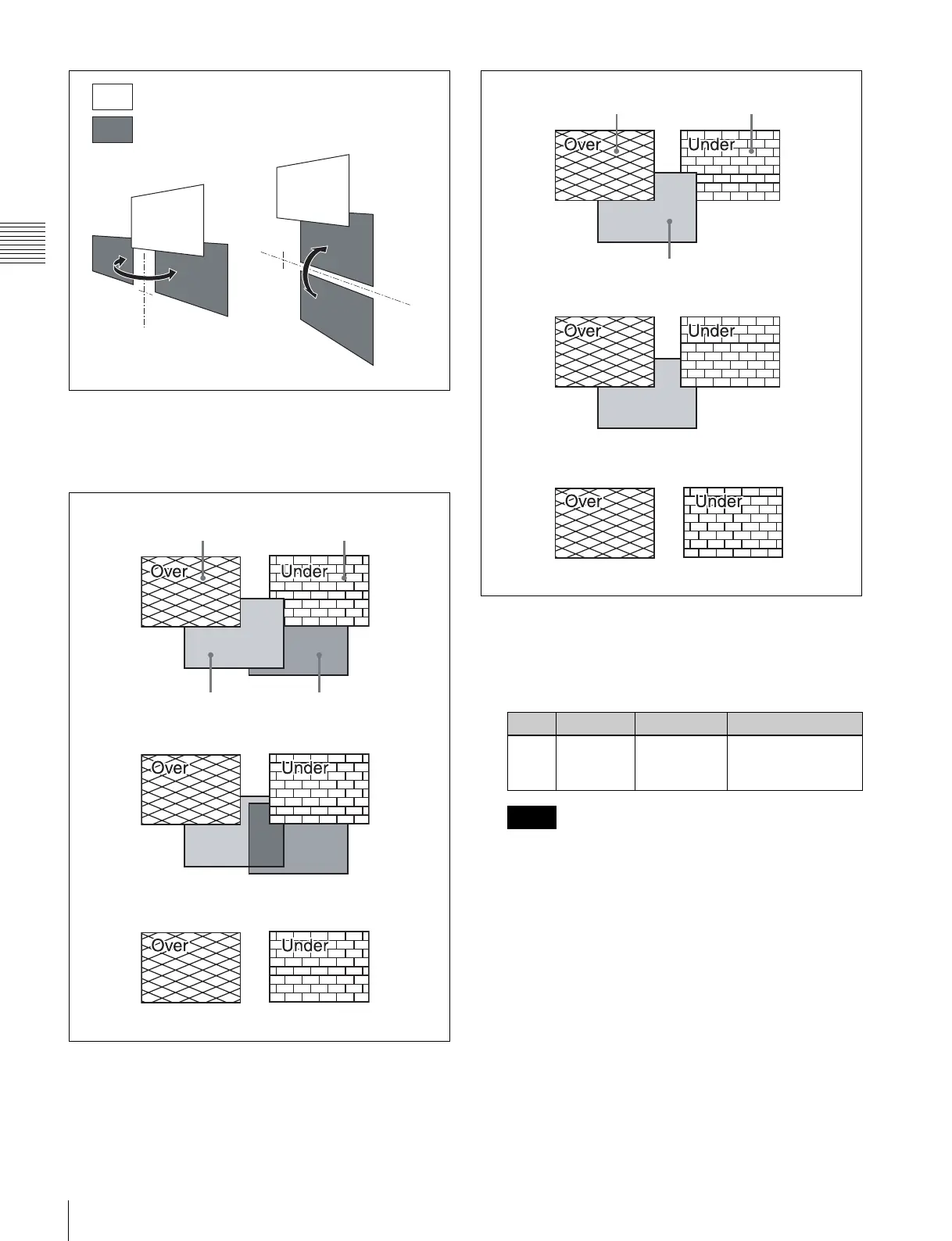 Over

Under

Over

Under

Over

Under

Over

Under

Over

Under

Over

Under