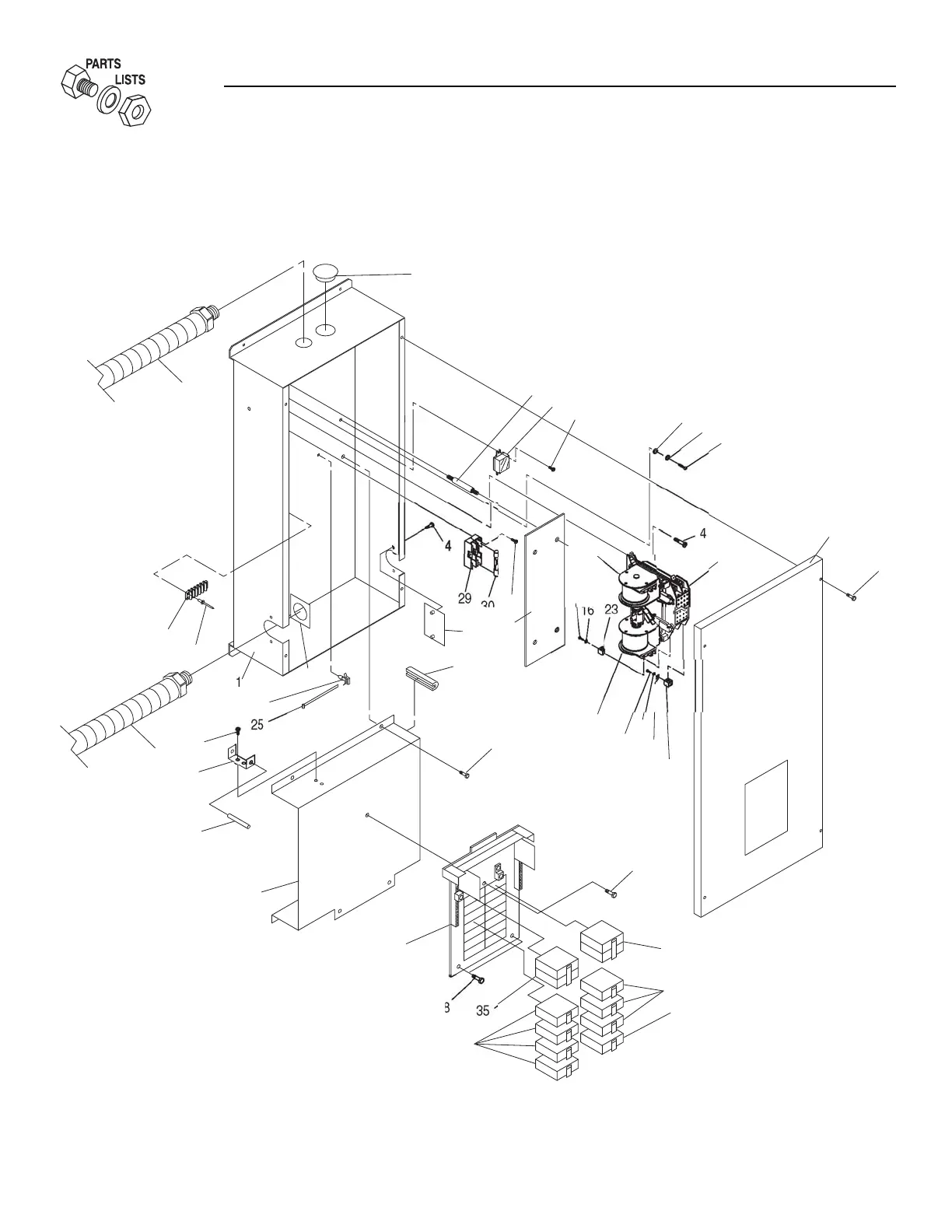 PARTS
LISTS

4
4
29
30
16
23
1
25
8
35