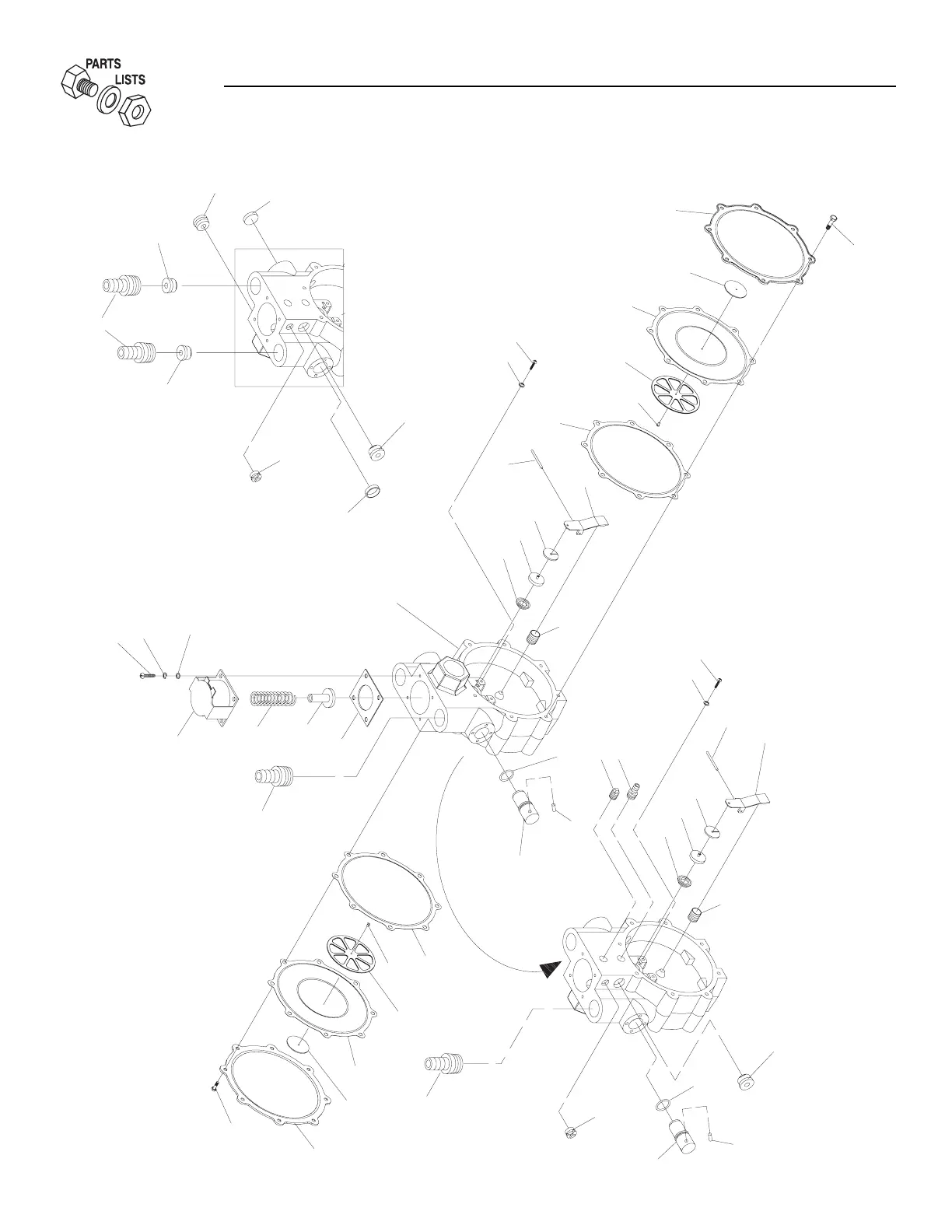 PARTS
LISTS