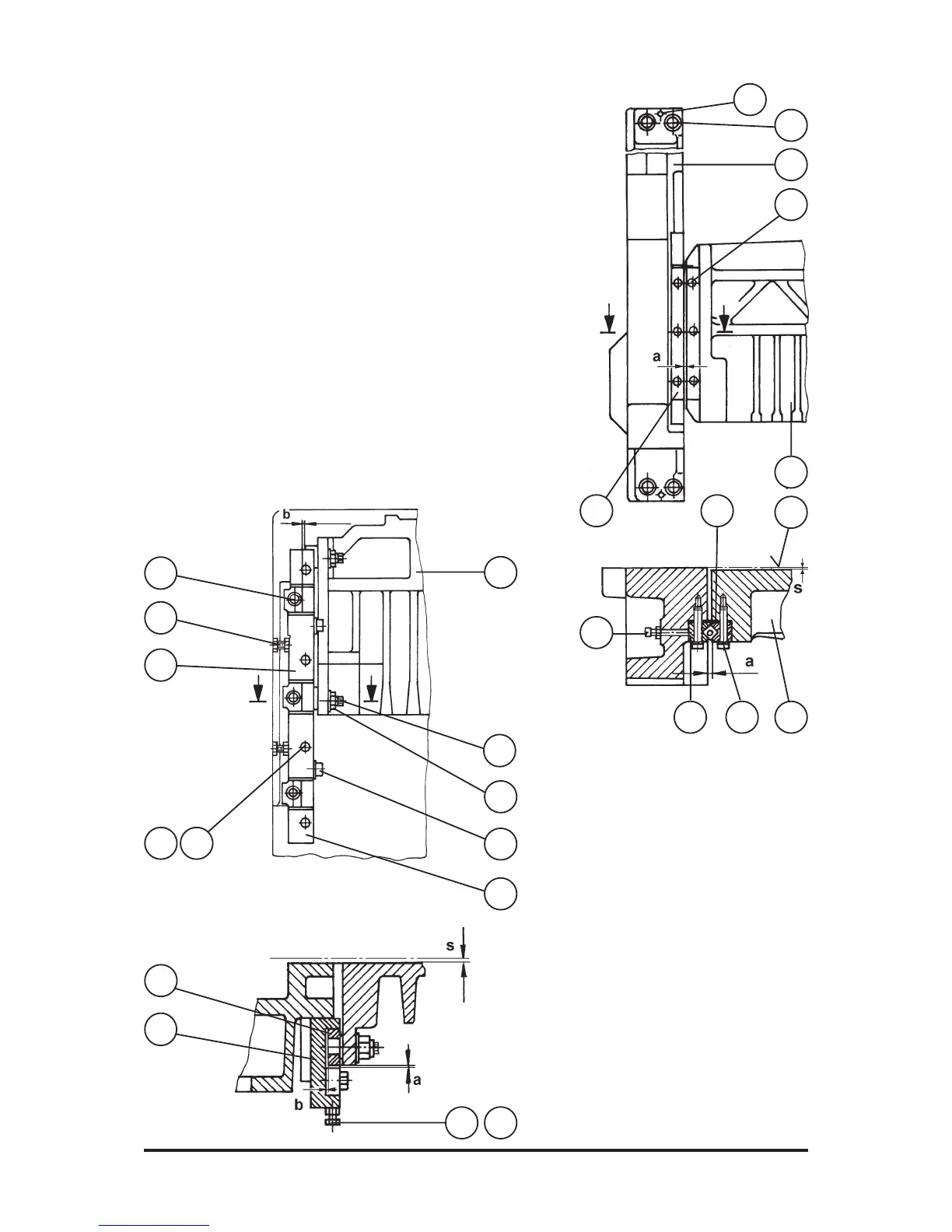 a

s

a

b

s

a

b