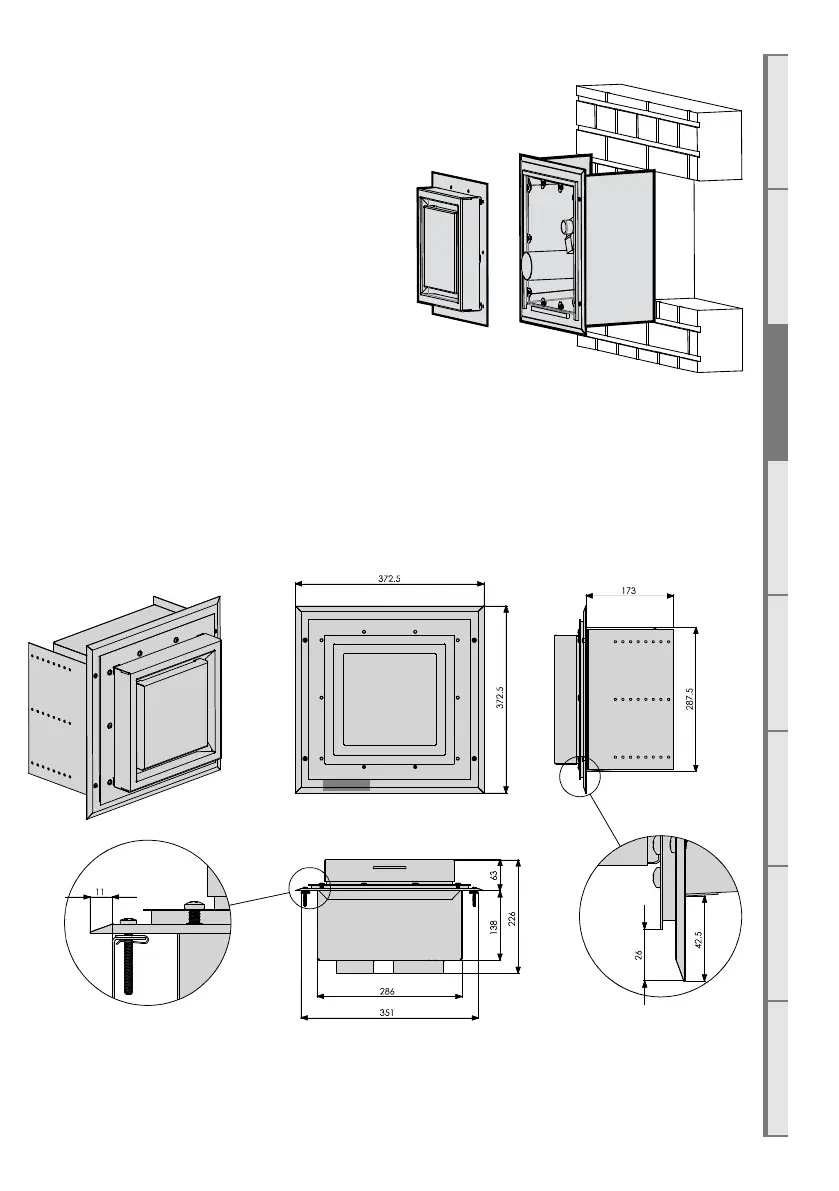 372.5

372.5

173

287.5

11

63

138

226

286

351

26

42.5