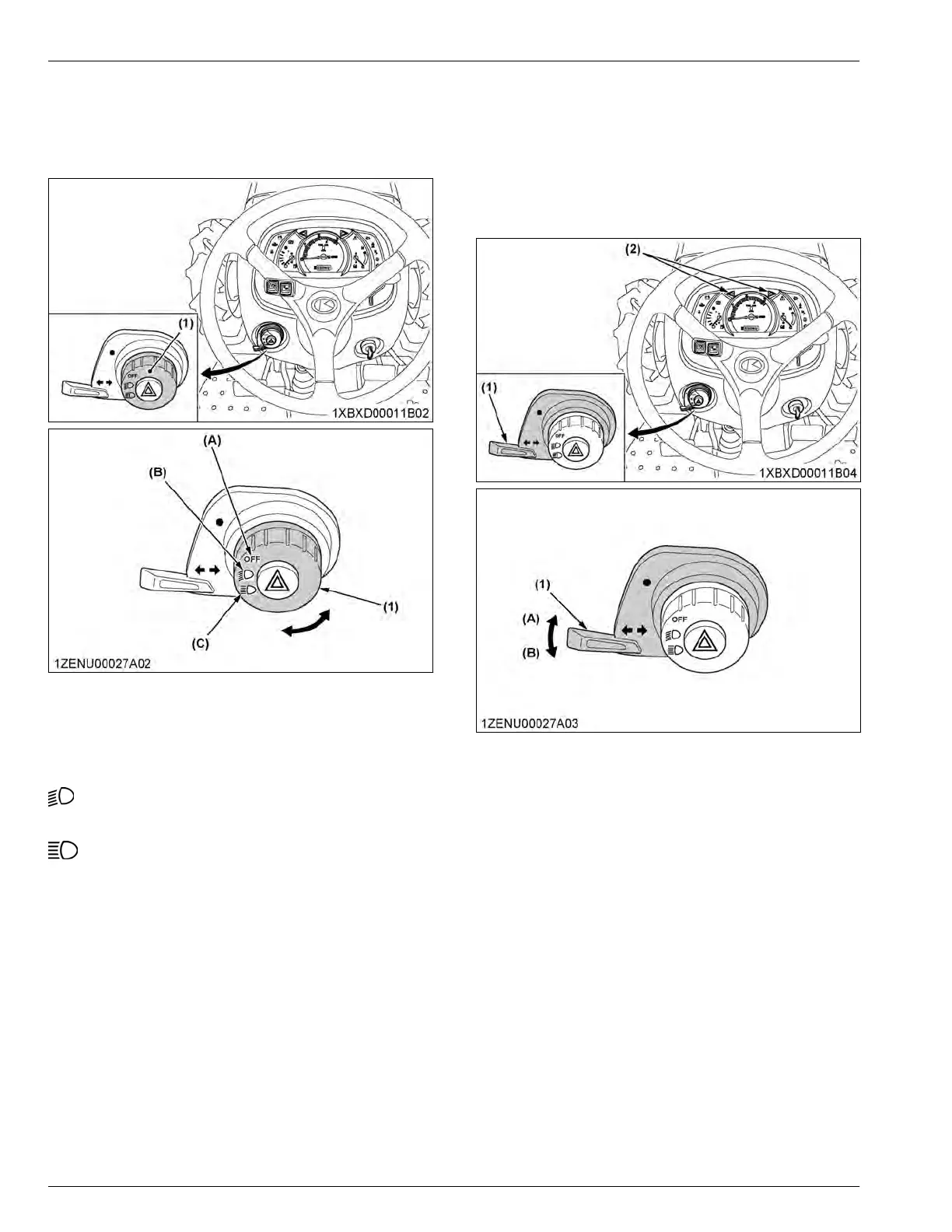 (1)
OFF
1XBXD00011B02

(A)
(B)
OFF
(1)
(C)
1ZENU00027A02

(2)
(1)
OFF
1XBXD00011B04

(1)
(A)
(B)
OFF
1ZENU00027A03