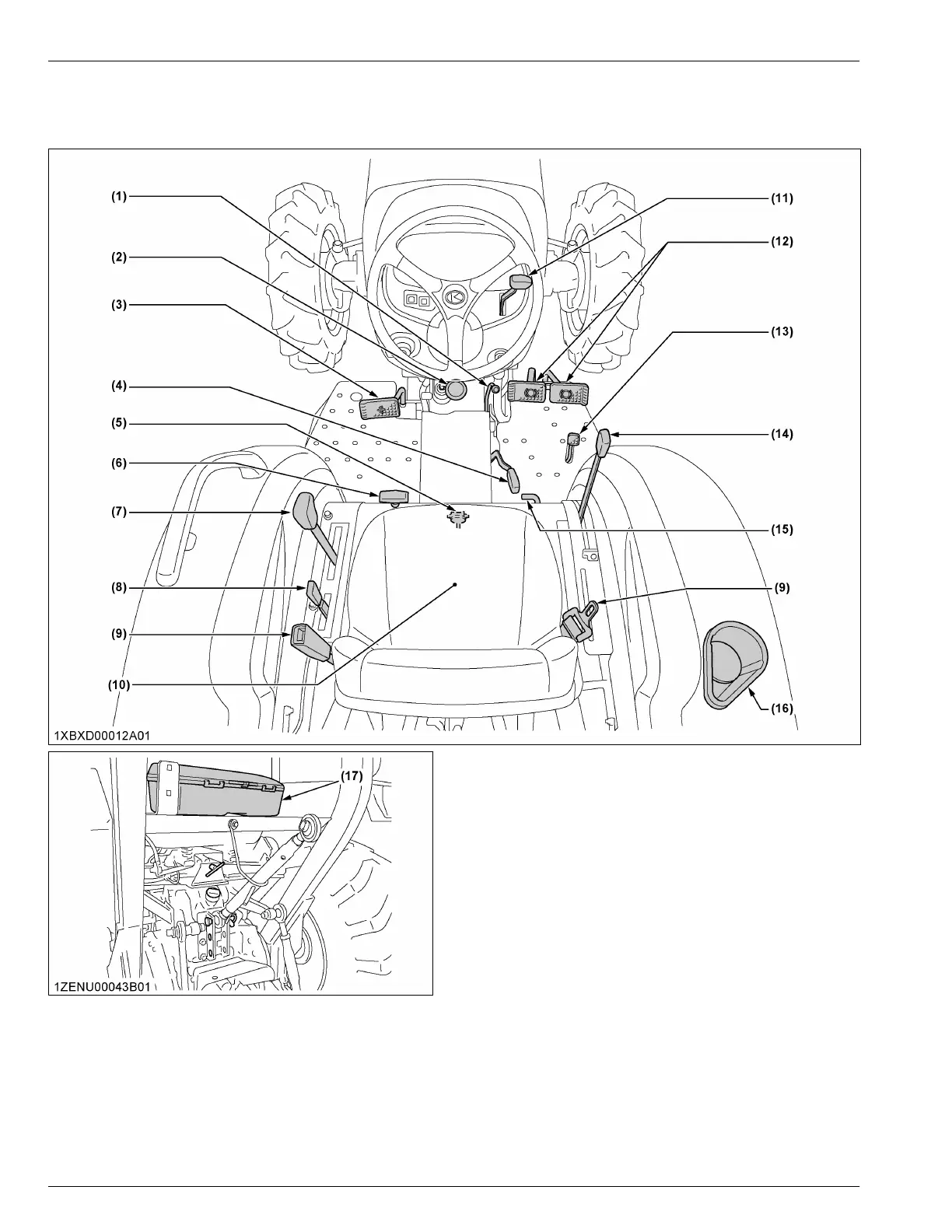 (1)
(2)
(3)
(4)
(5)
(6)
(7)
(8)
(9)
(10)
(11)
(12)
(13)
(14)
(15)
(9)
(16)
1XBXD00012A01

(17)
1ZENU00043B01