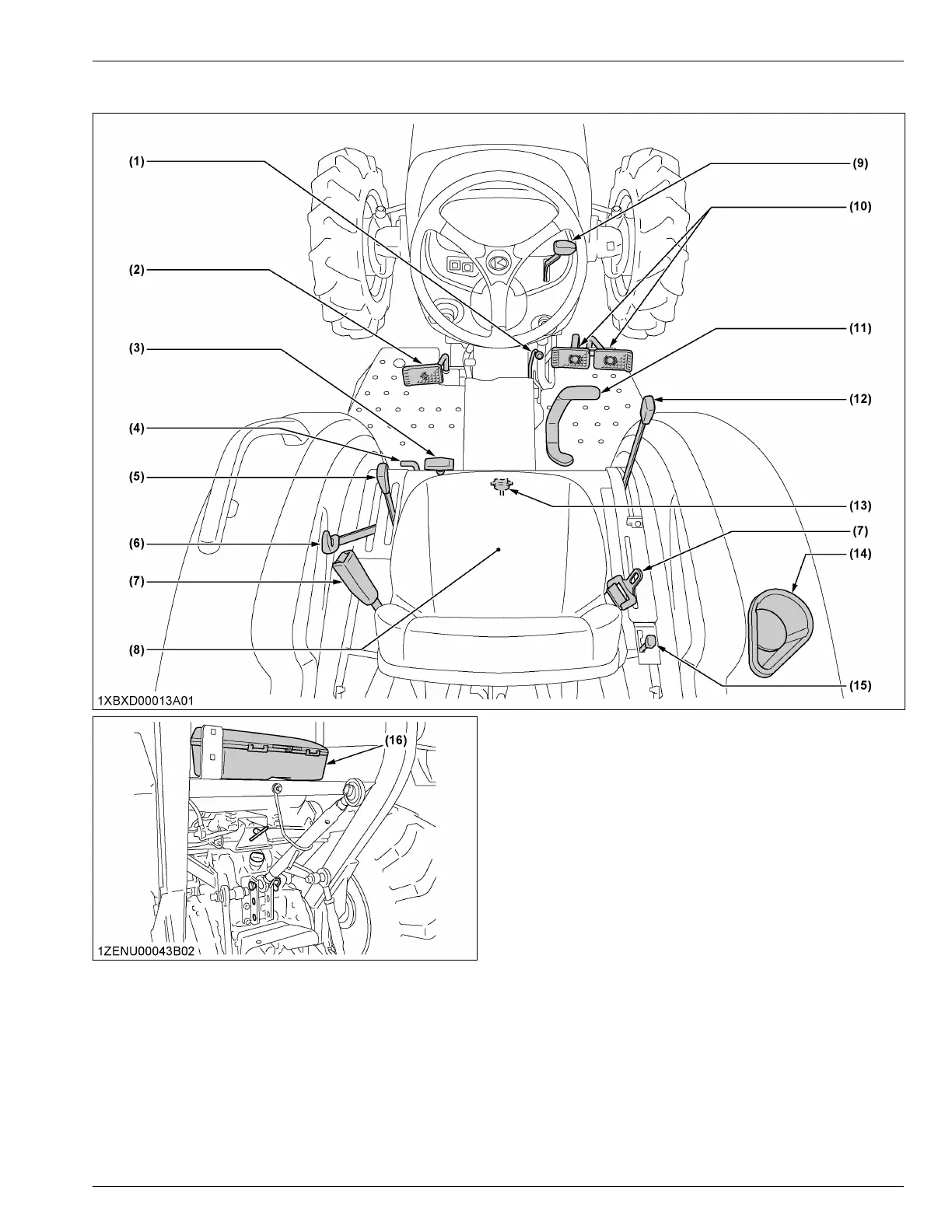 (1)
(2)
(3)
(4)
(5)
(6)
(7)
(8)
(9)
(10)
(11)
(12)
(13)
(7)
(14)
(15)
1XBXD00013A01

(16)
1ZENU00043B02