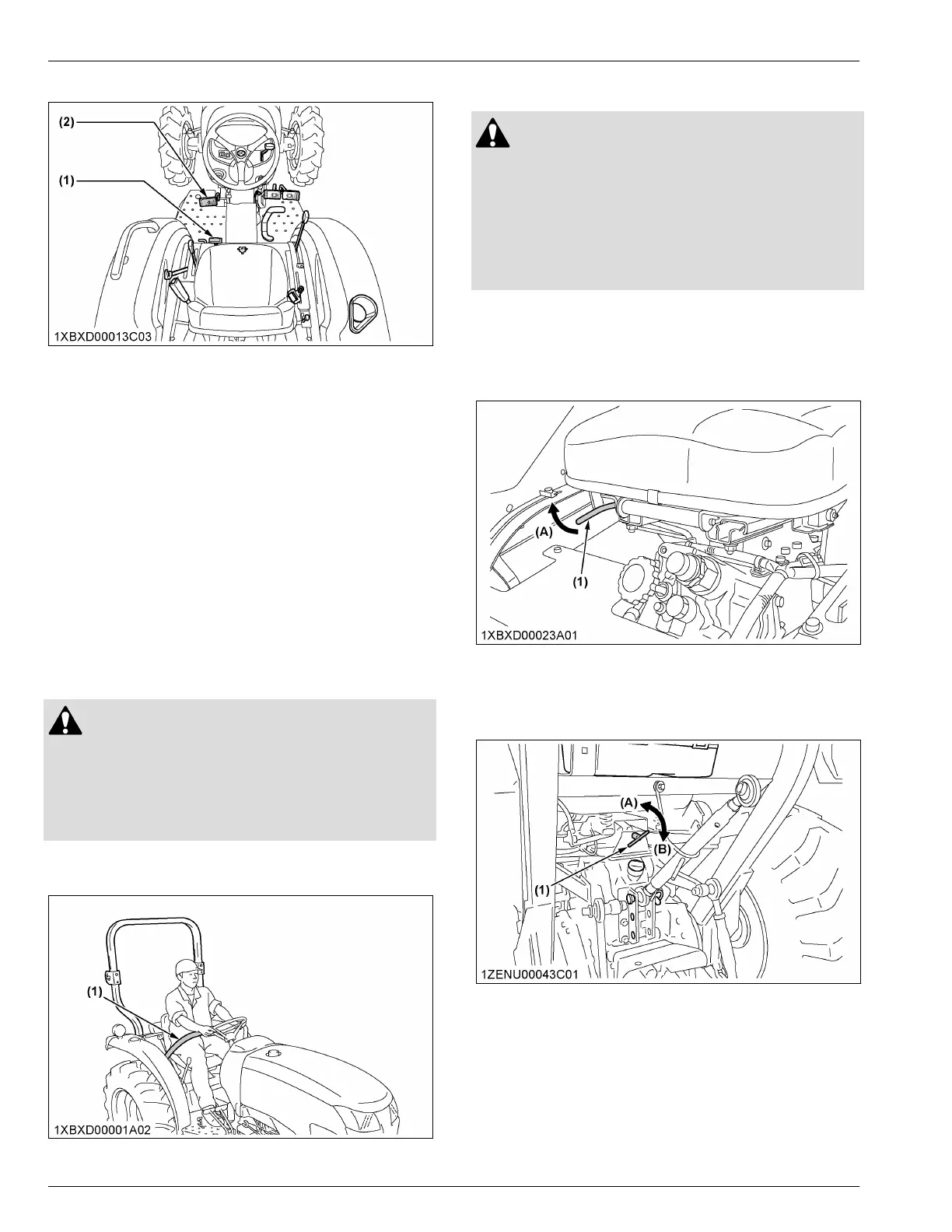 (2)

(1)

1XBXD00013C03

(1)

1XBXD00001A02

(A)

(1)

1XBXD00023A01

(A)

(B)

(1)

1ZENU00043C01