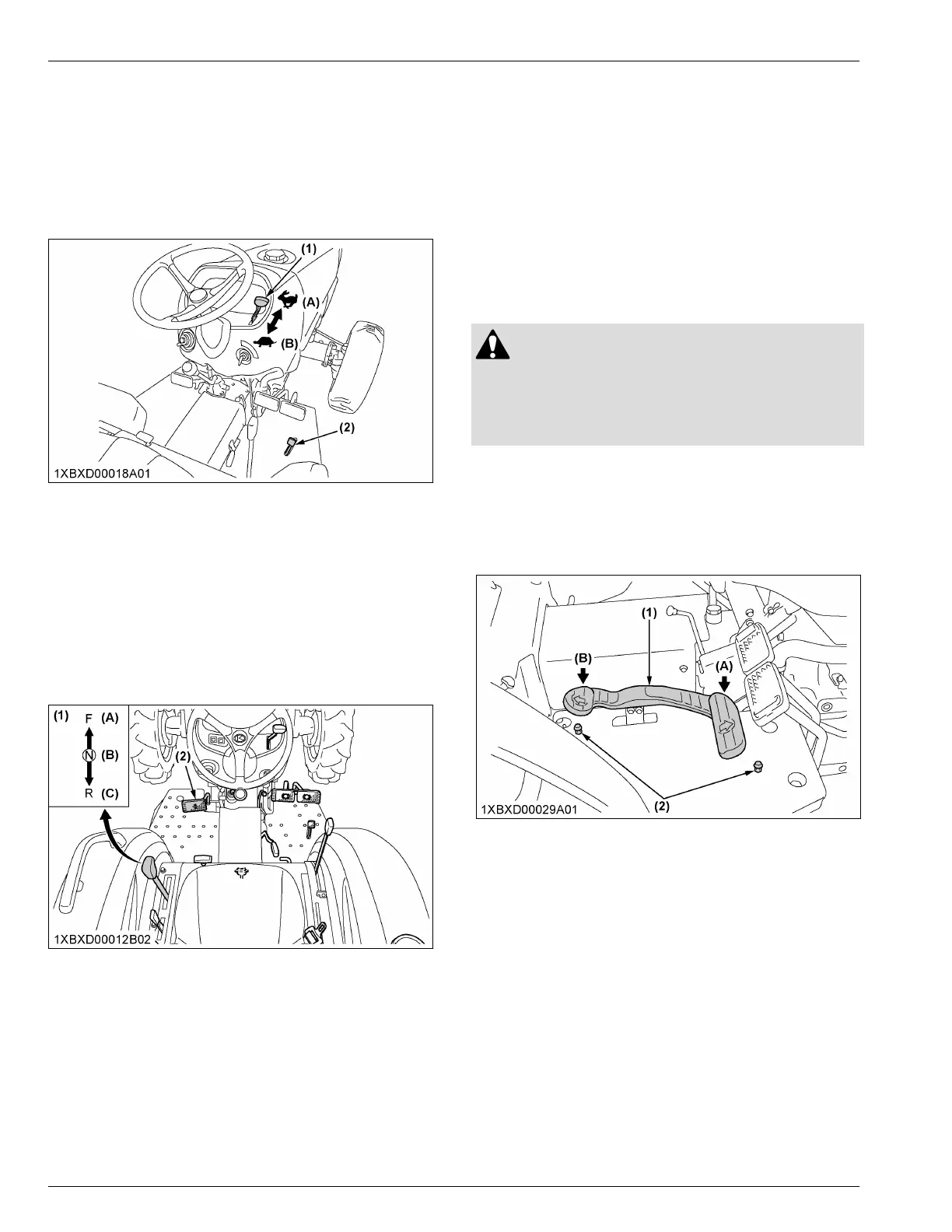 (1)
(A)
(B)
(2)
1XBXD00018A01

(1) F (A)
N (B)
R (C)
(2)
1XBXD00012B02

(1)
(B)
(A)
(2)
1XBXD00029A01