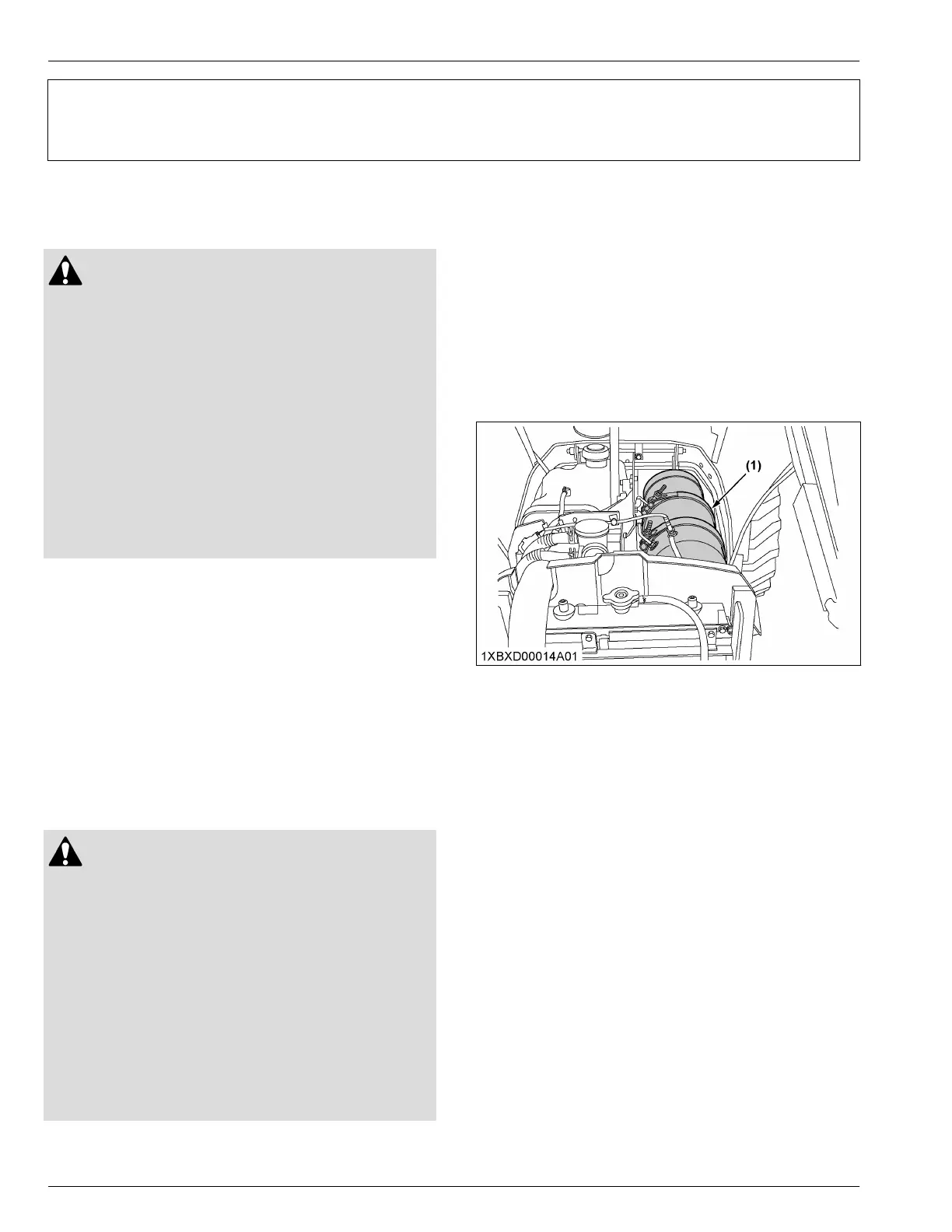 (1)

1XBXD00014A01