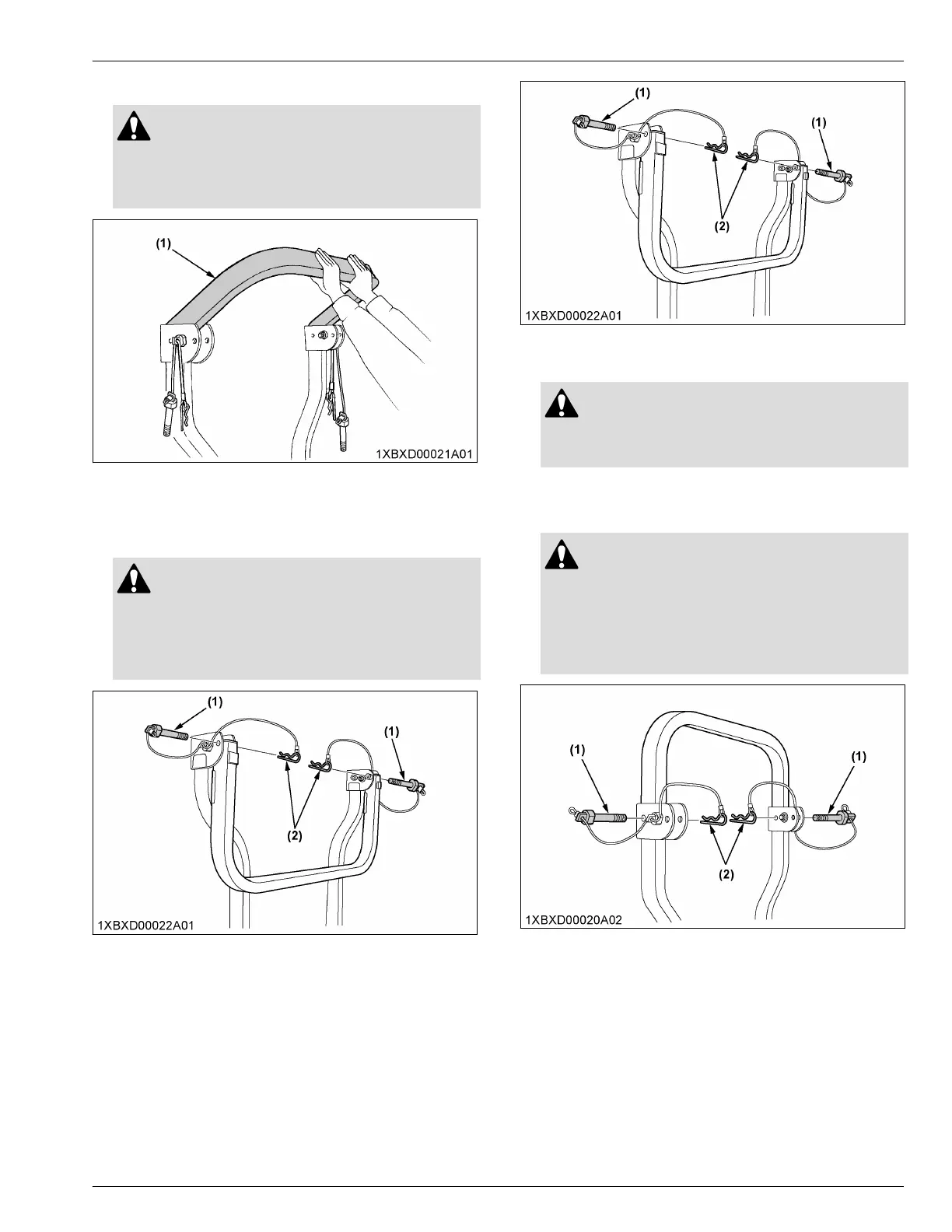 (1)

1XBXD00021A01

(1)

(1)

(2)

1XBXD00022A01

(1)

(1)

(2)

1XBXD00022A01

(1)

(1)

(2)

1XBXD00020A02